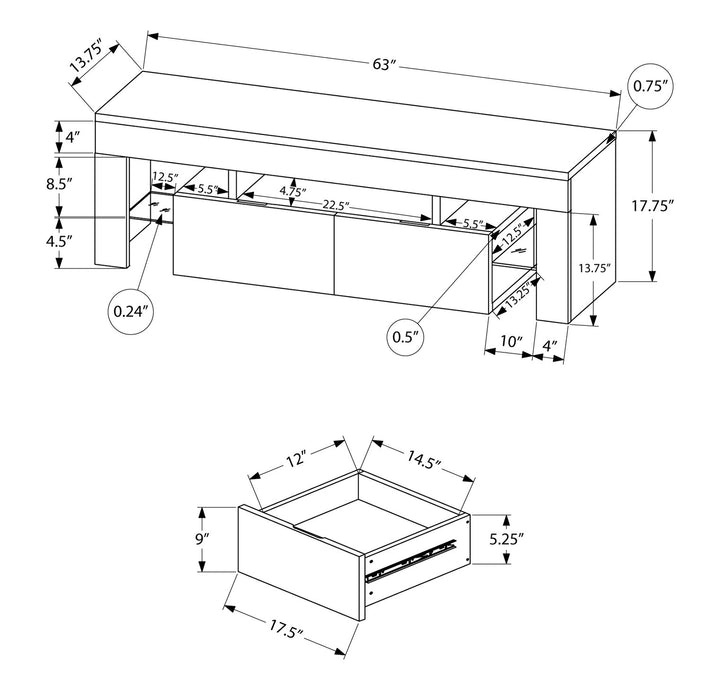 13.75″
63″
0.75″
4″
8.5″
4.5″
12.5″
5.5″
4.75″
22.5″
5.5″
12.5″
17.75″
13.75″
13.25″
0.24″
0.5″
10″
4″
12″
14.5″
9″
5.25″
17.5″