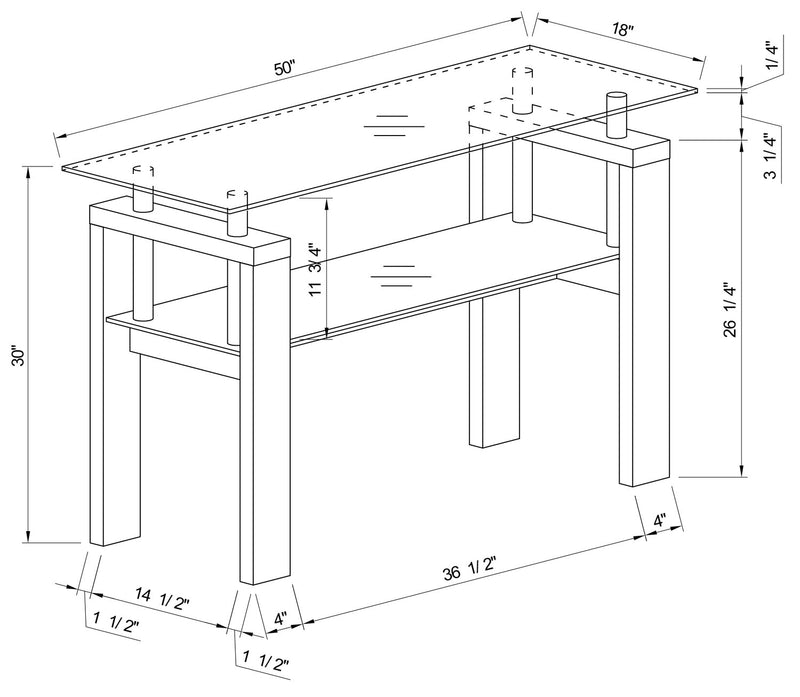 50"

18"

1/ 4"

3 1/ 4"

11 3/ 4"

26 1/ 4"

30"

4"

36 1/ 2"

14 1/ 2"

1 1/ 2"

4"

1 1/ 2"