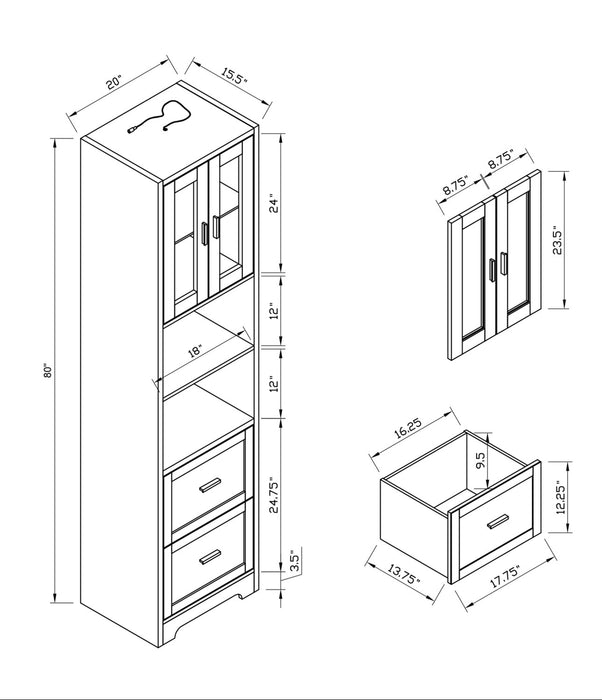 20"
15.5"
80"
24"
12"
18"
12"
24.75"
3.5"
8.75"
8.75"
23.5"
16.25
9.5
12.25"
13.75"
17.75"