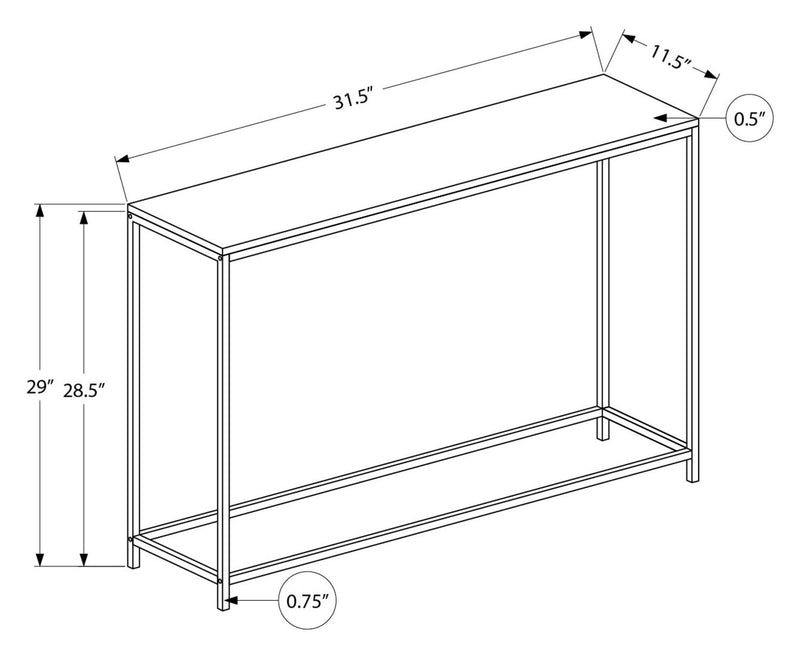 31.5″
11.5″
0.5″
29″
28.5″
0.75″