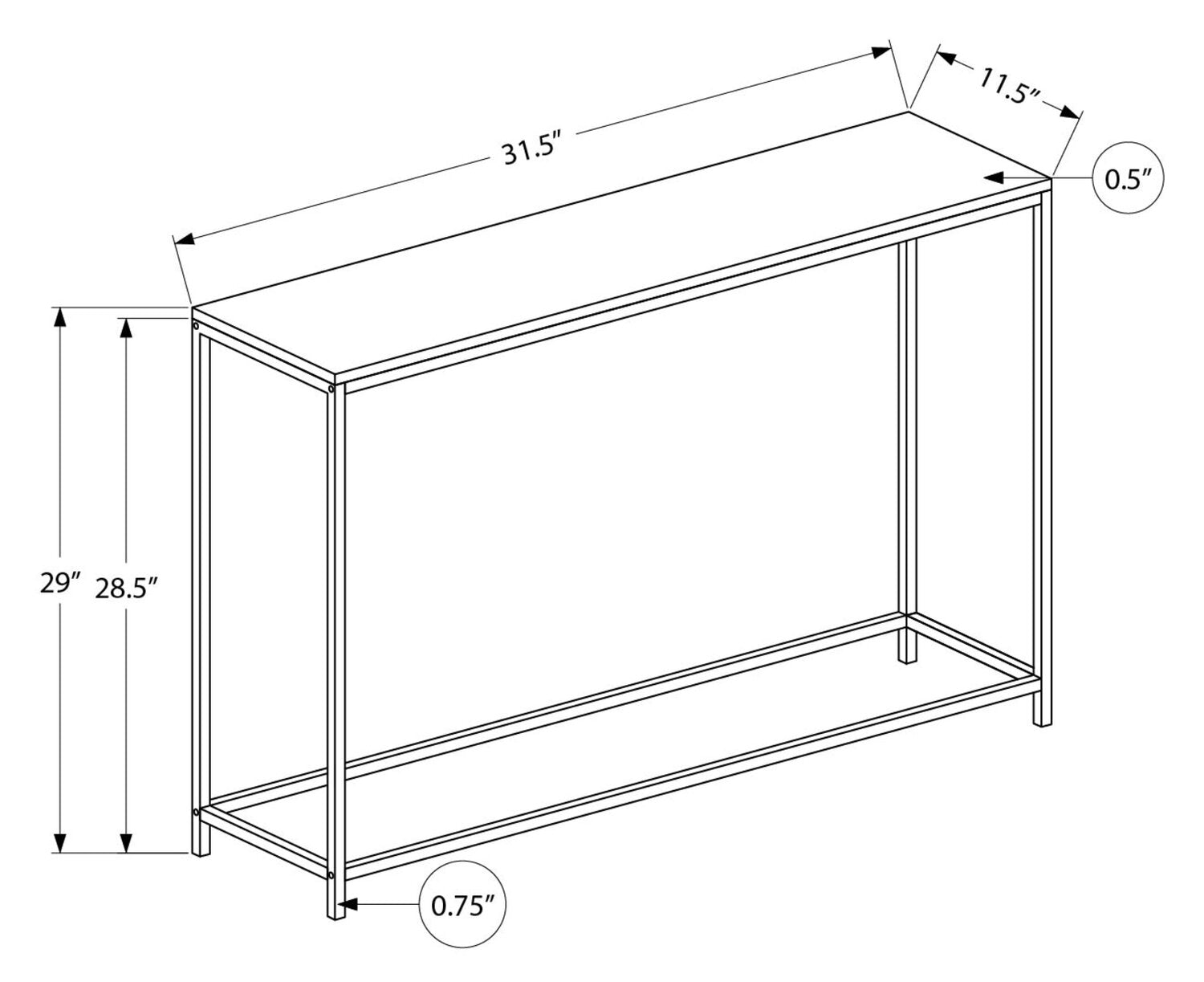 31.5″

11.5″

0.5″

29″

28.5″

0.75″