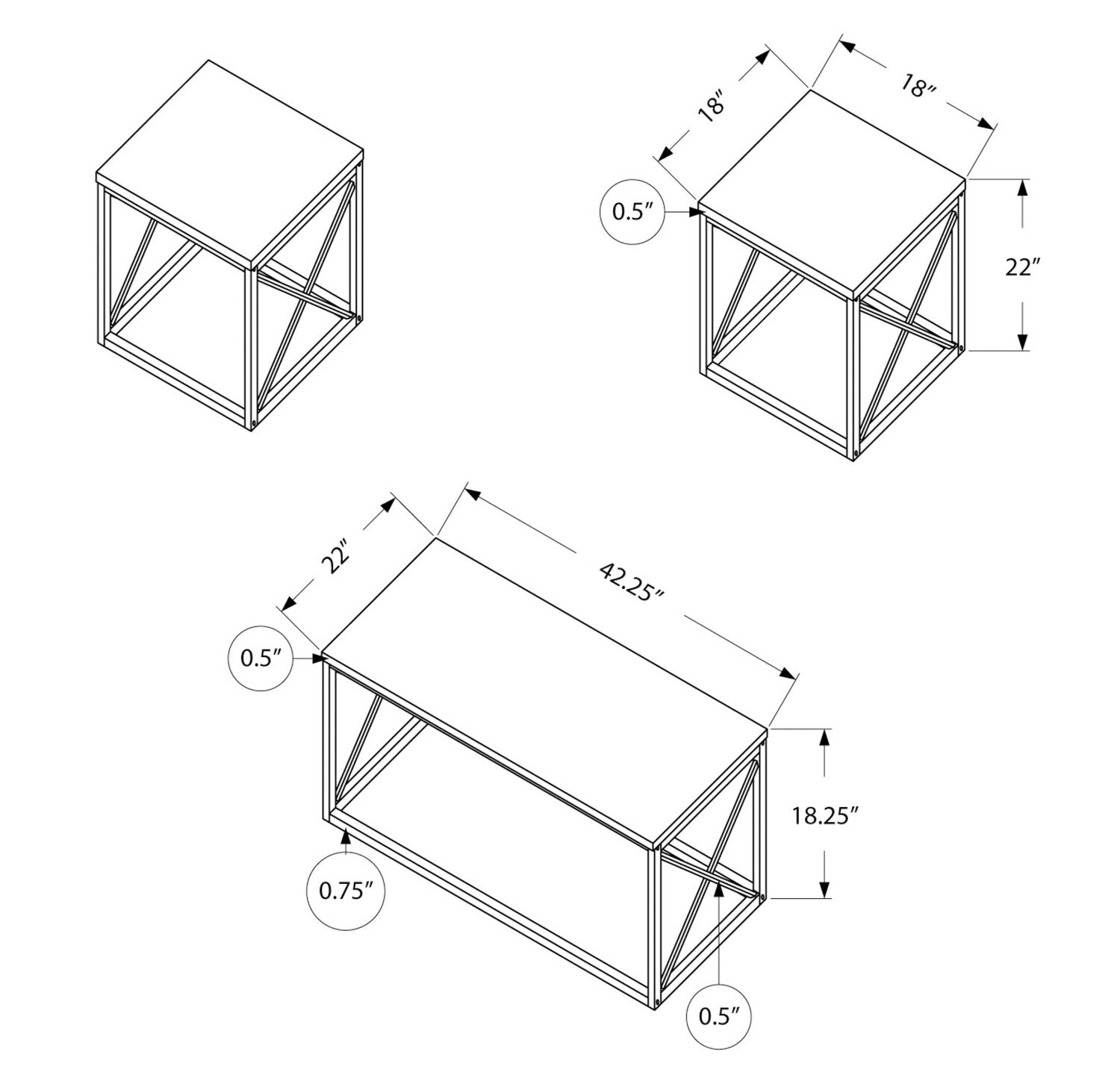 18″

18″

0.5″

22″

22″

42.25″

0.5″

18.25″

0.75″

0.5″