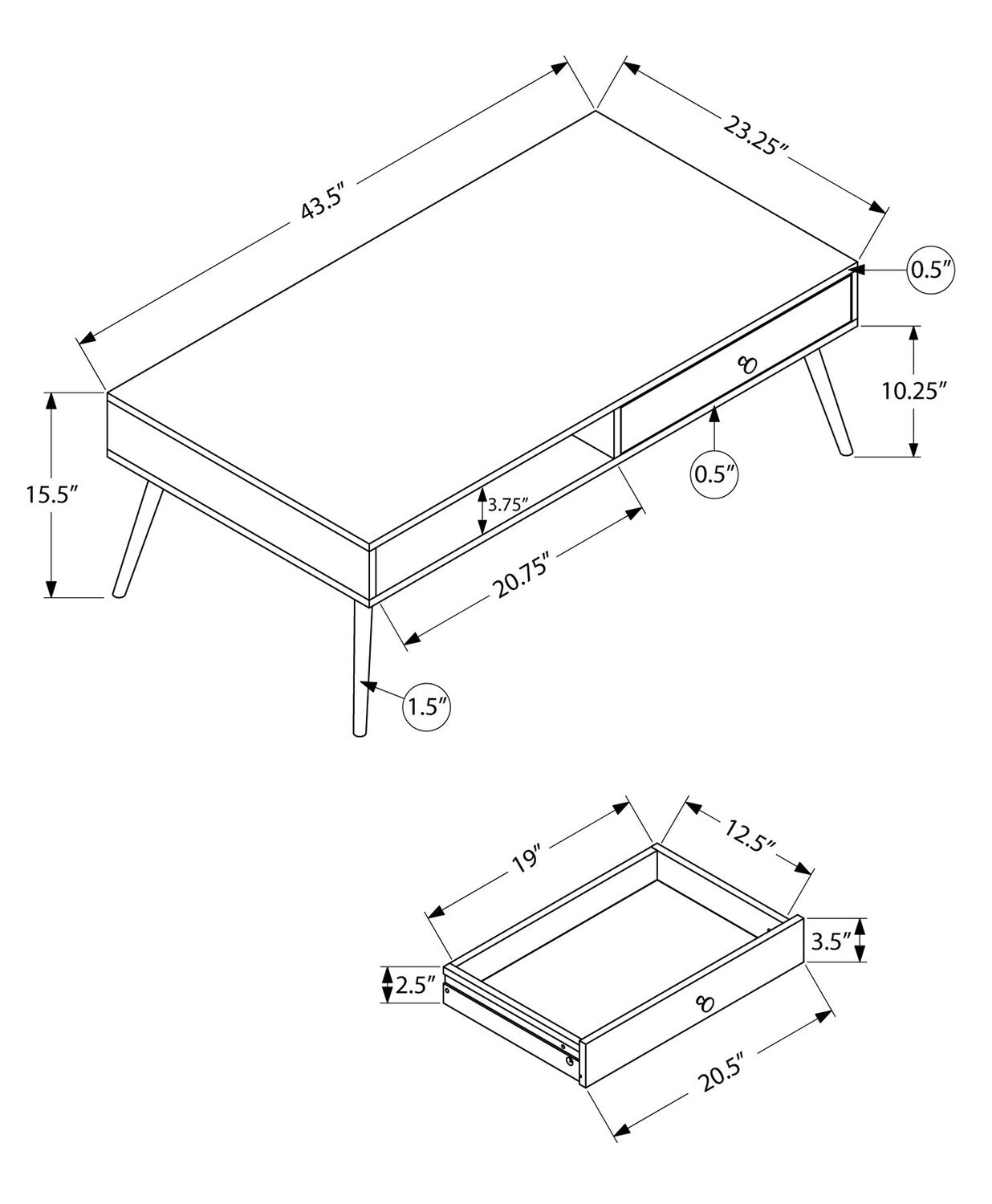 43.5″
23.25″
0.5″
10.25″
0.5″
15.5″
3.75″
20.75″
1.5″
19″
12.5″
3.5″
2.5″
20.5″