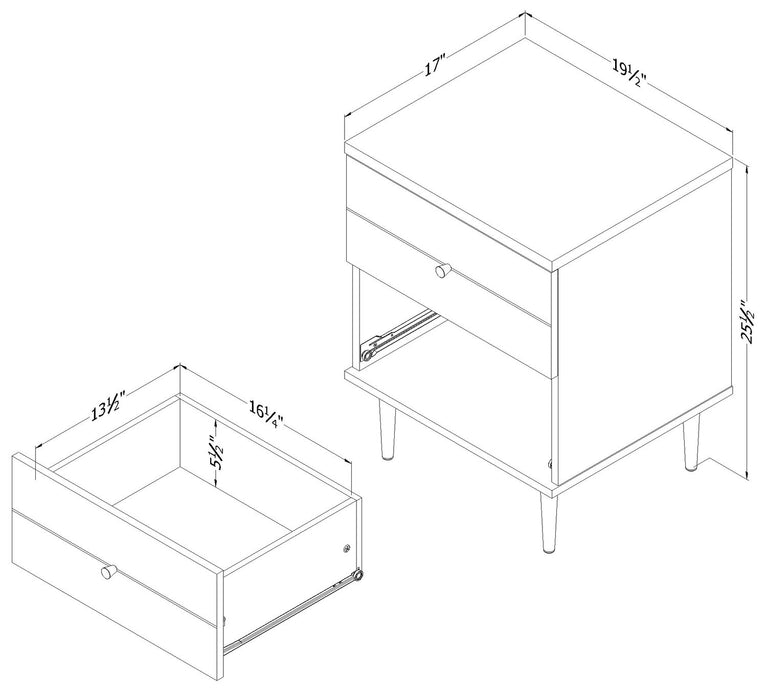 17"
19½"
25½"
13½"
16¼"
5½"