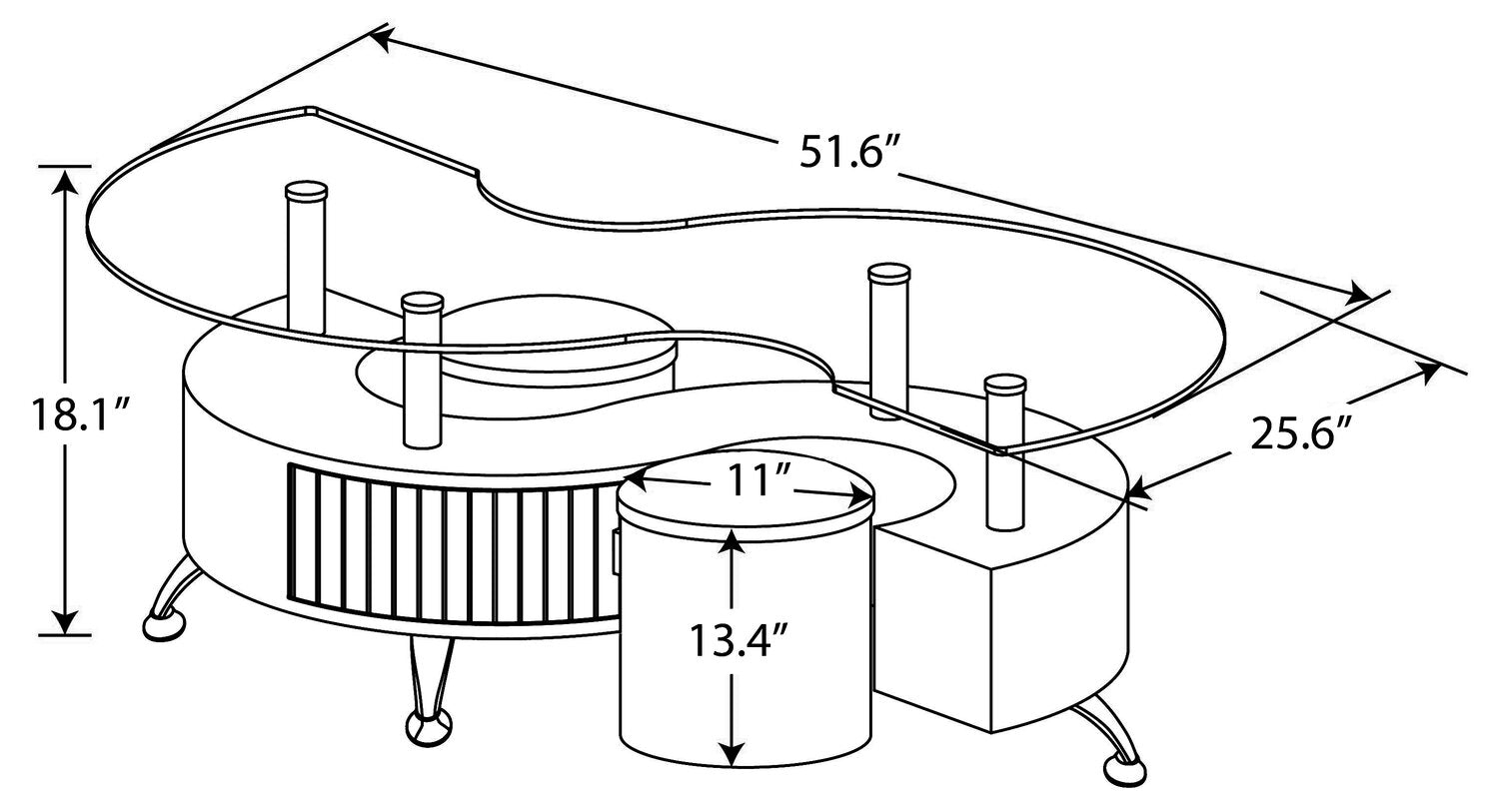 51.6″

18.1″

25.6″

11″

13.4″