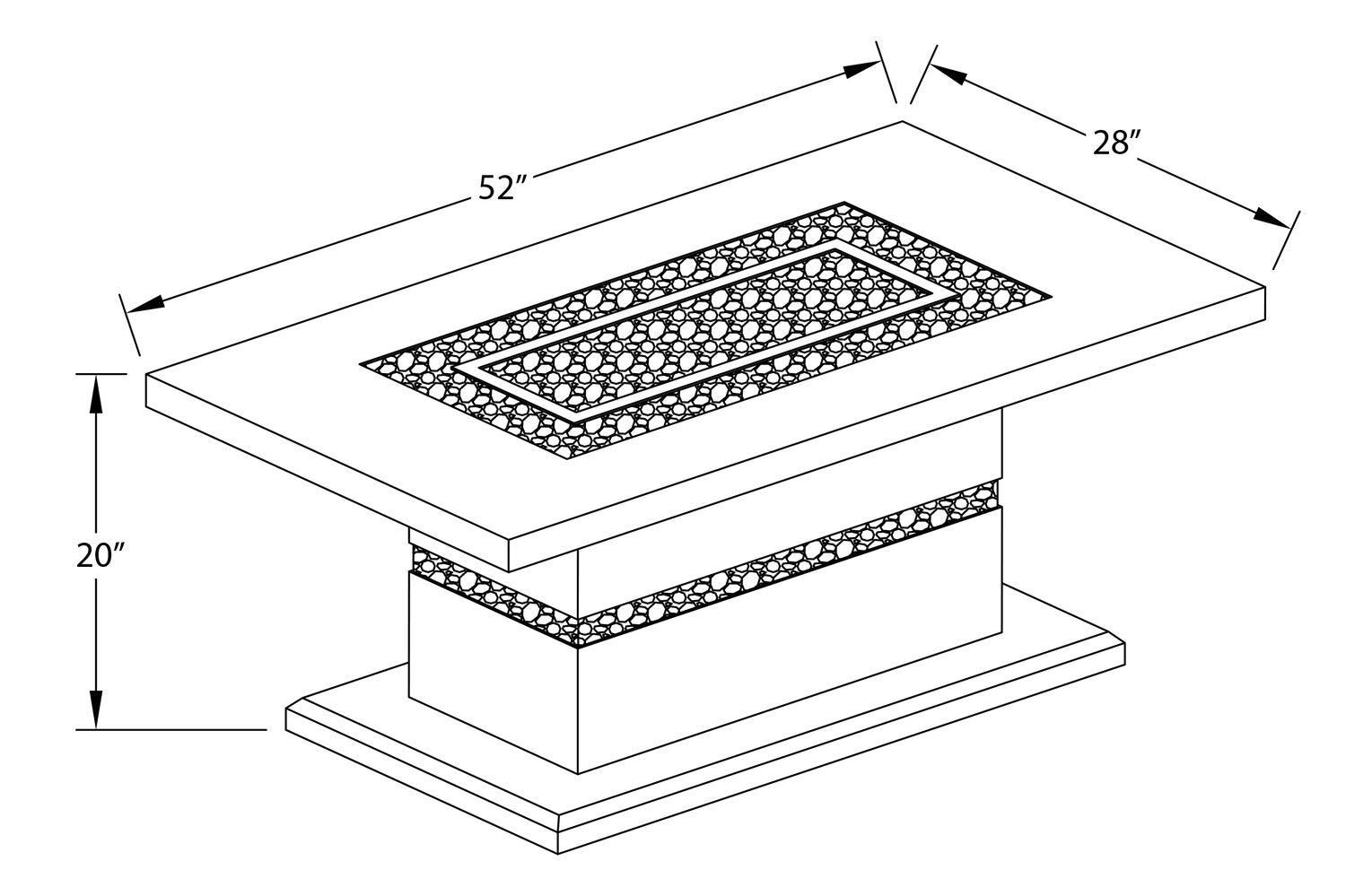 52″

28″

20″