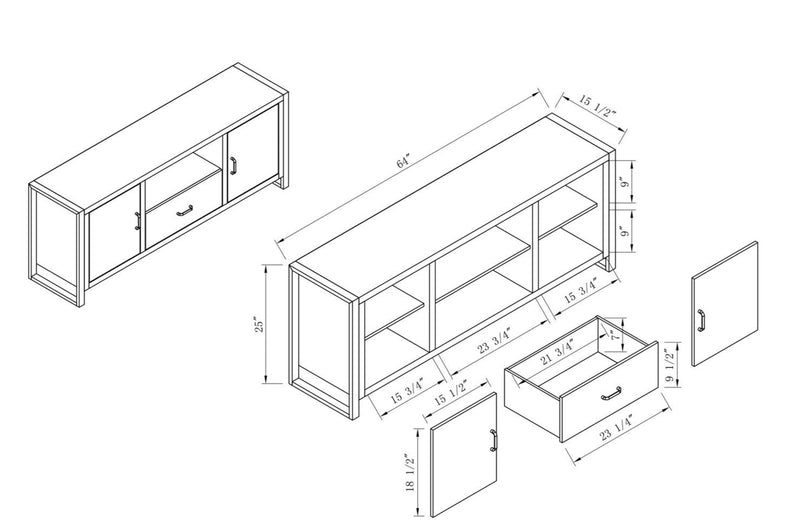 64"

15 1/2"

9"

9"

25"

15 3/4"

23 3/4"

15 3/4"

15 1/2"

21 3/4"

7"

9 1/2"

23 1/4"

18 1/2"