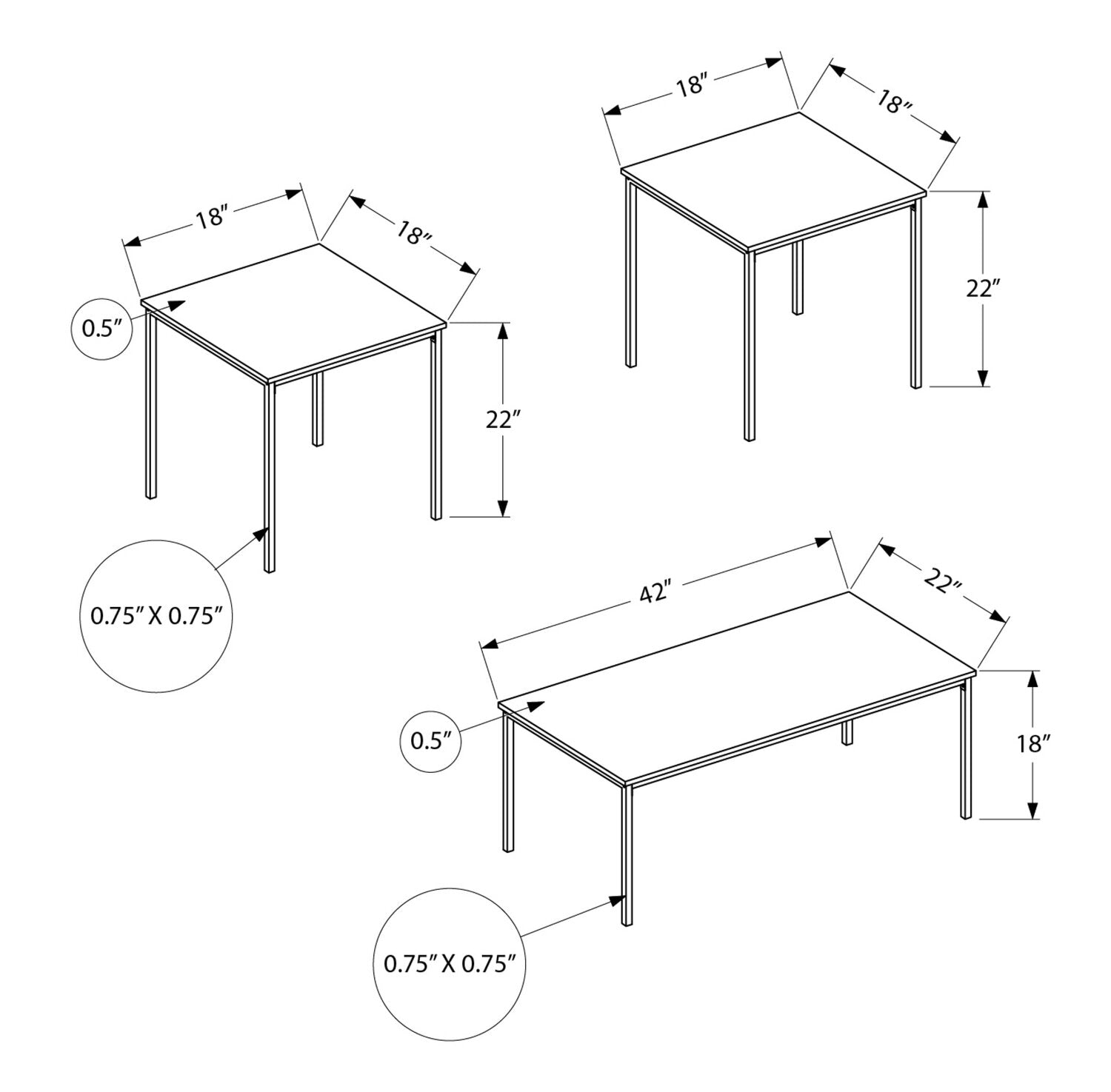 18″
18″
22″

18″
18″
0.5″
22″
0.75″ X 0.75″

42″
22″
0.5″
18″
0.75″ X 0.75″