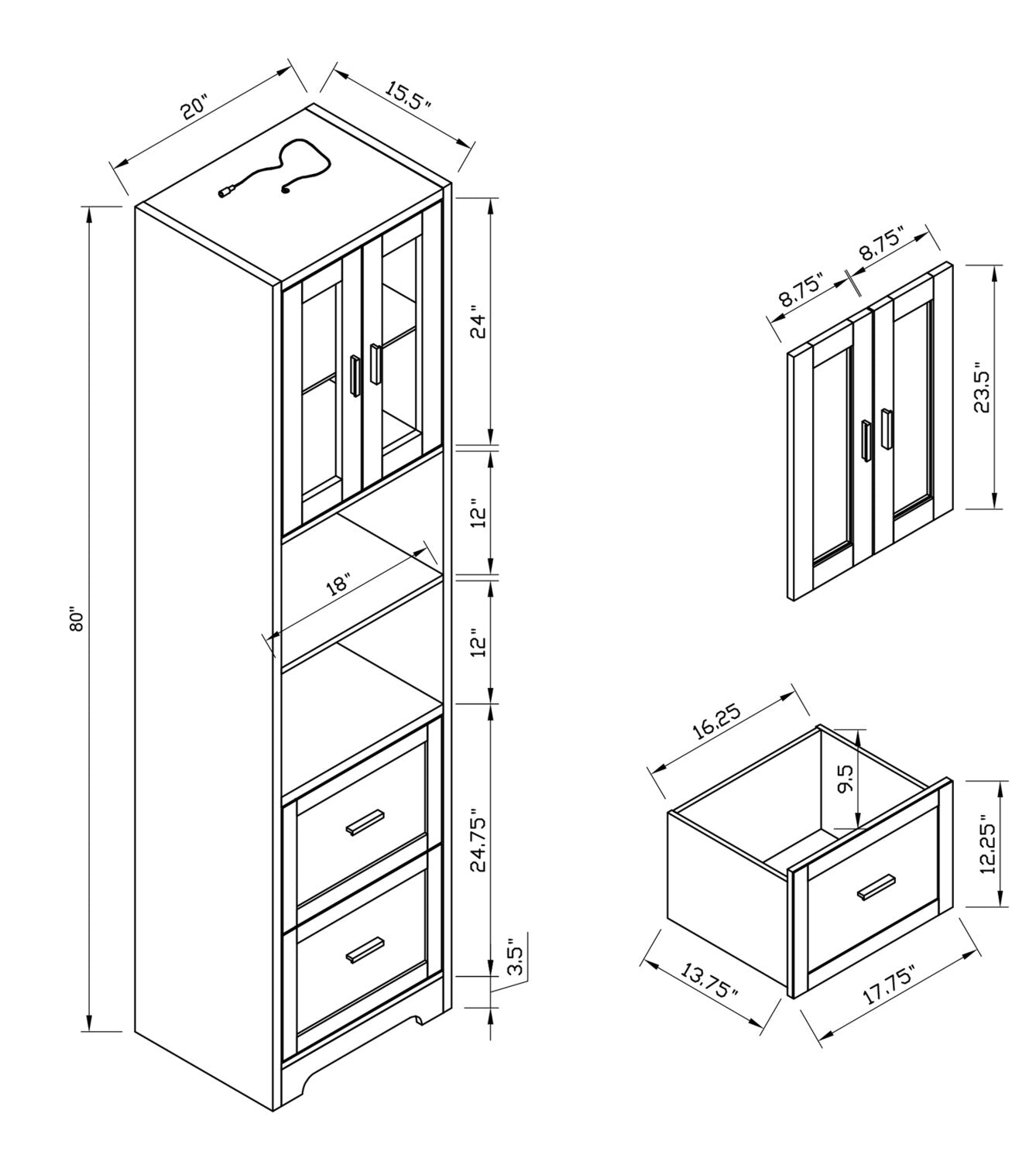 20"
15.5"
80"
24"
12"
18"
12"
24.75"
3.5"
8.75"
8.75"
23.5"
16.25
9.5
12.25"
13.75"
17.75"