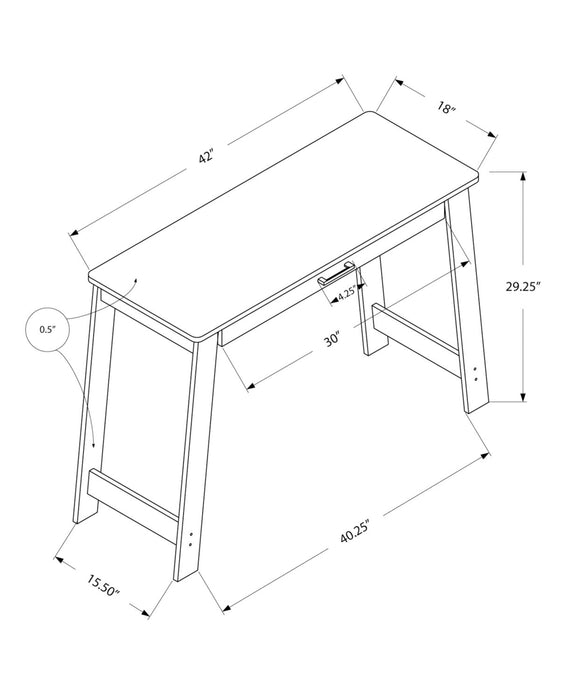 42"
18"
29.25"
0.5"
4.25"
30"
40.25"
15.50"