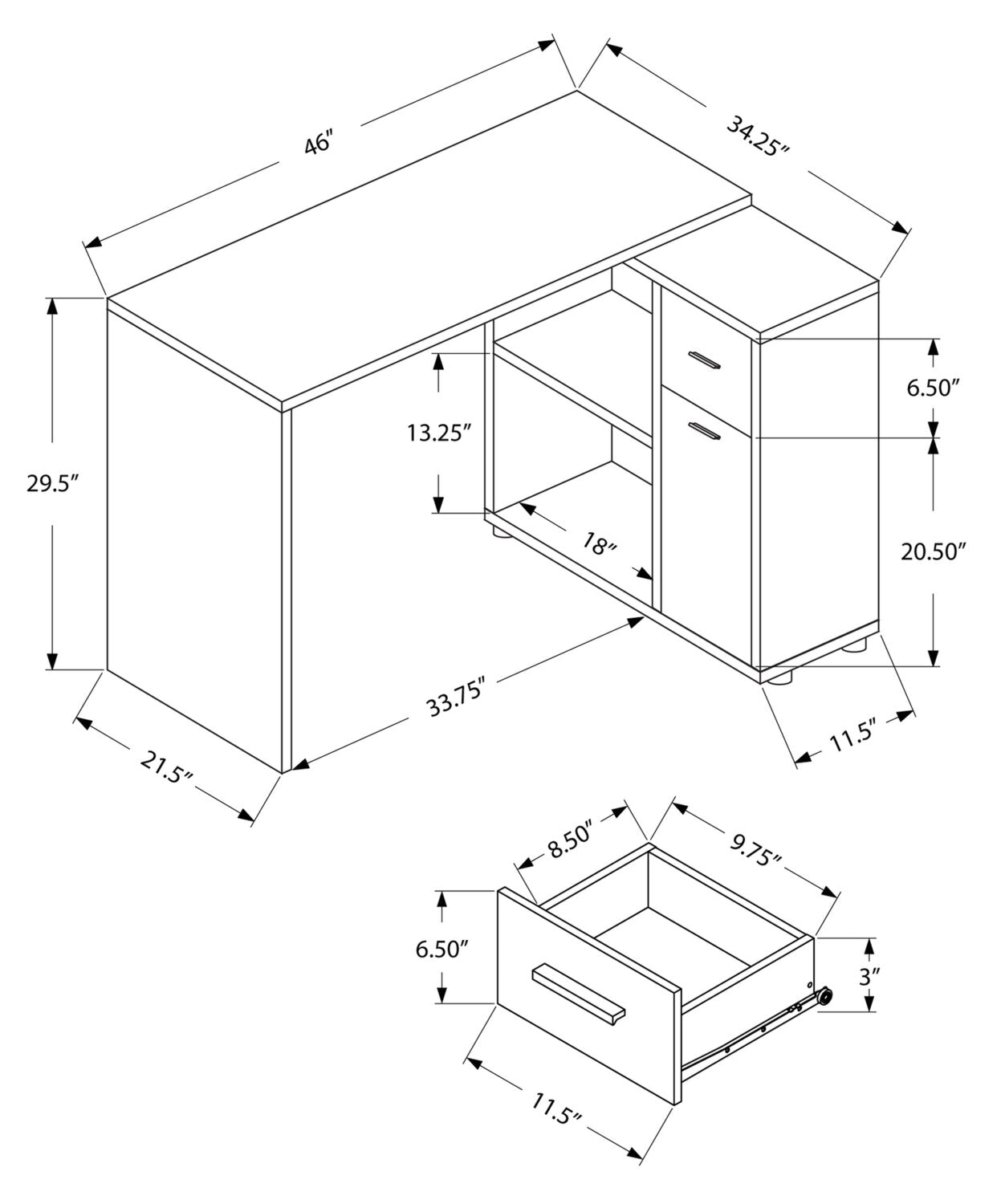 46"

34.25"

29.5"

13.25"

6.50"

18"

20.50"

33.75"

21.5"

11.5"

8.50"

9.75"

6.50"

3"

11.5"