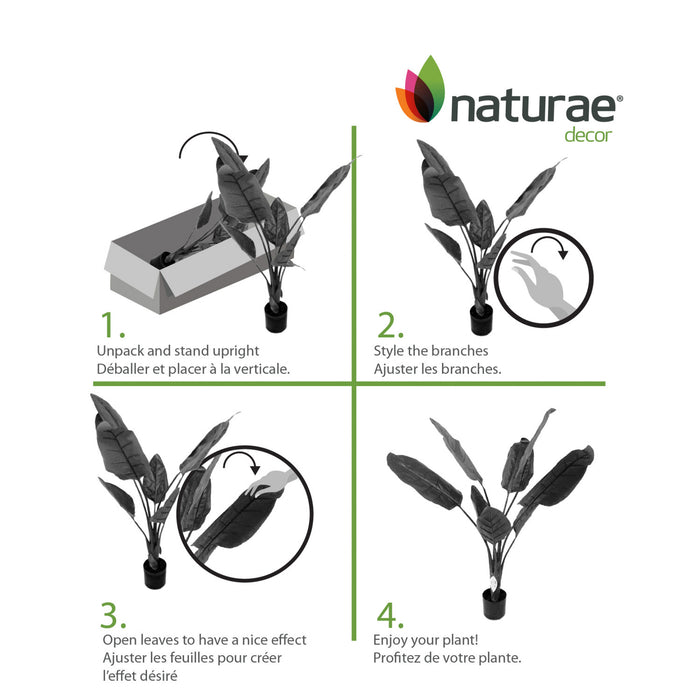 naturae®
decor

1.
Unpack and stand upright
Déballer et placer à la verticale.

2.
Style the branches
Ajuster les branches.

3.
Open leaves to have a nice effect
Ajuster les feuilles pour créer l'effet désiré

4.
Enjoy your plant!
Profitez de votre plante.