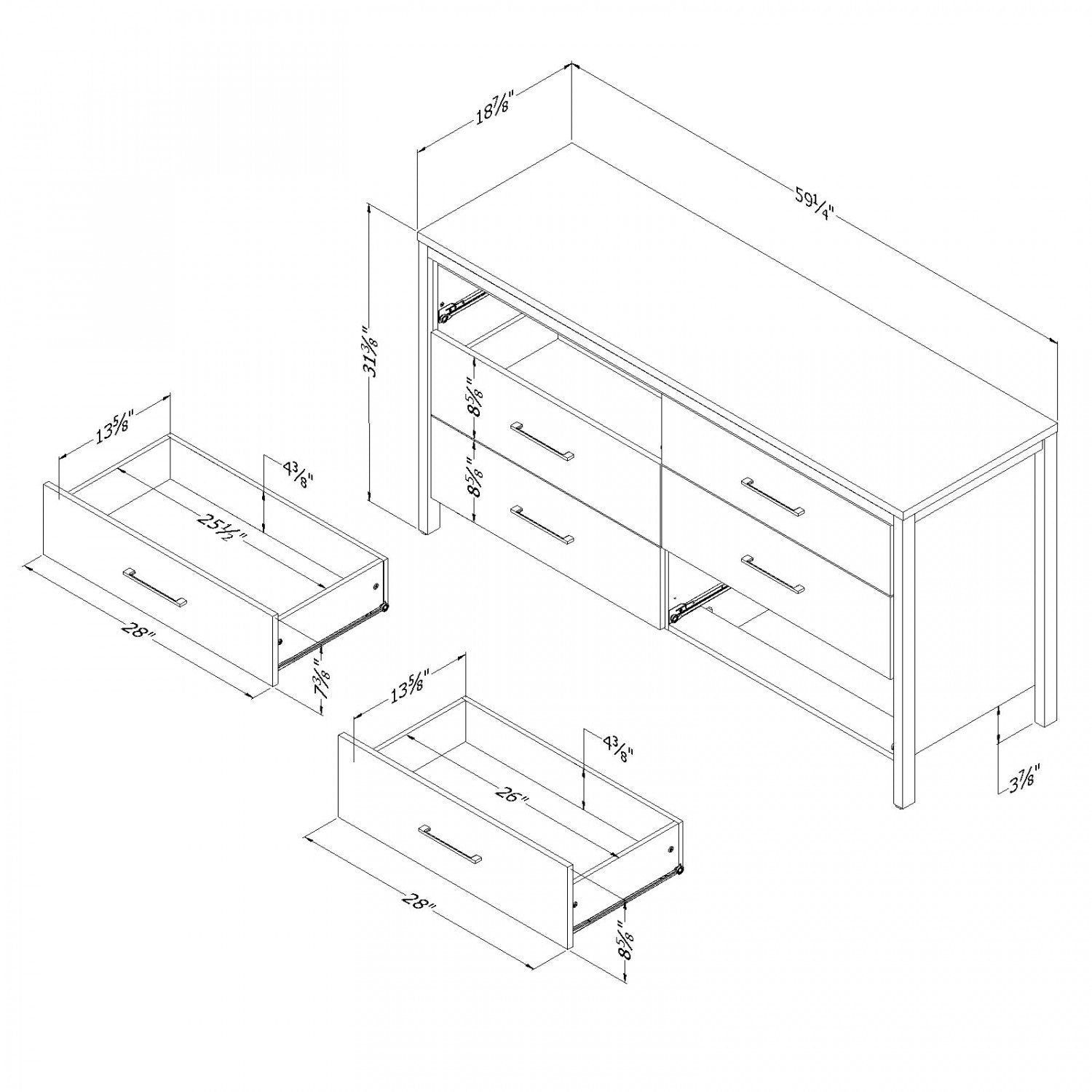 $18\frac{7}{8}$"

$59\frac{1}{4}$"

$31\frac{3}{8}$"

$8\frac{5}{8}$"

$8\frac{5}{8}$"

$13\frac{5}{8}$"

$4\frac{3}{8}$"

$25\frac{1}{2}$"

28"

$7\frac{3}{8}$"

$13\frac{5}{8}$"

$4\frac{3}{8}$"

26"

28"

$8\frac{5}{8}$"

$3\frac{7}{8}$"