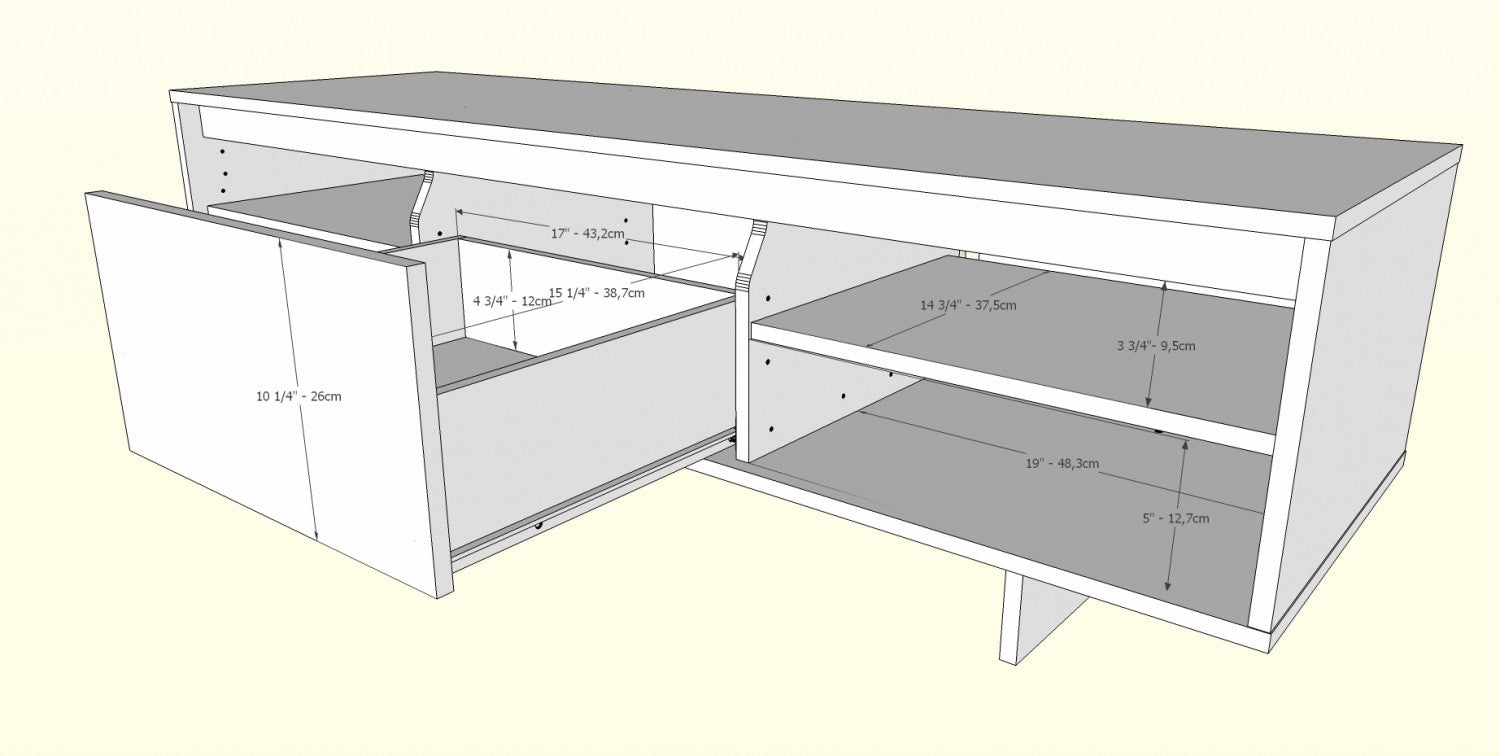 17" - 43,2cm

4 3/4" - 12cm

15 1/4" - 38,7cm

14 3/4" - 37,5cm

3 3/4"- 9,5cm

10 1/4" - 26cm

19" - 48,3cm

5" - 12,7cm