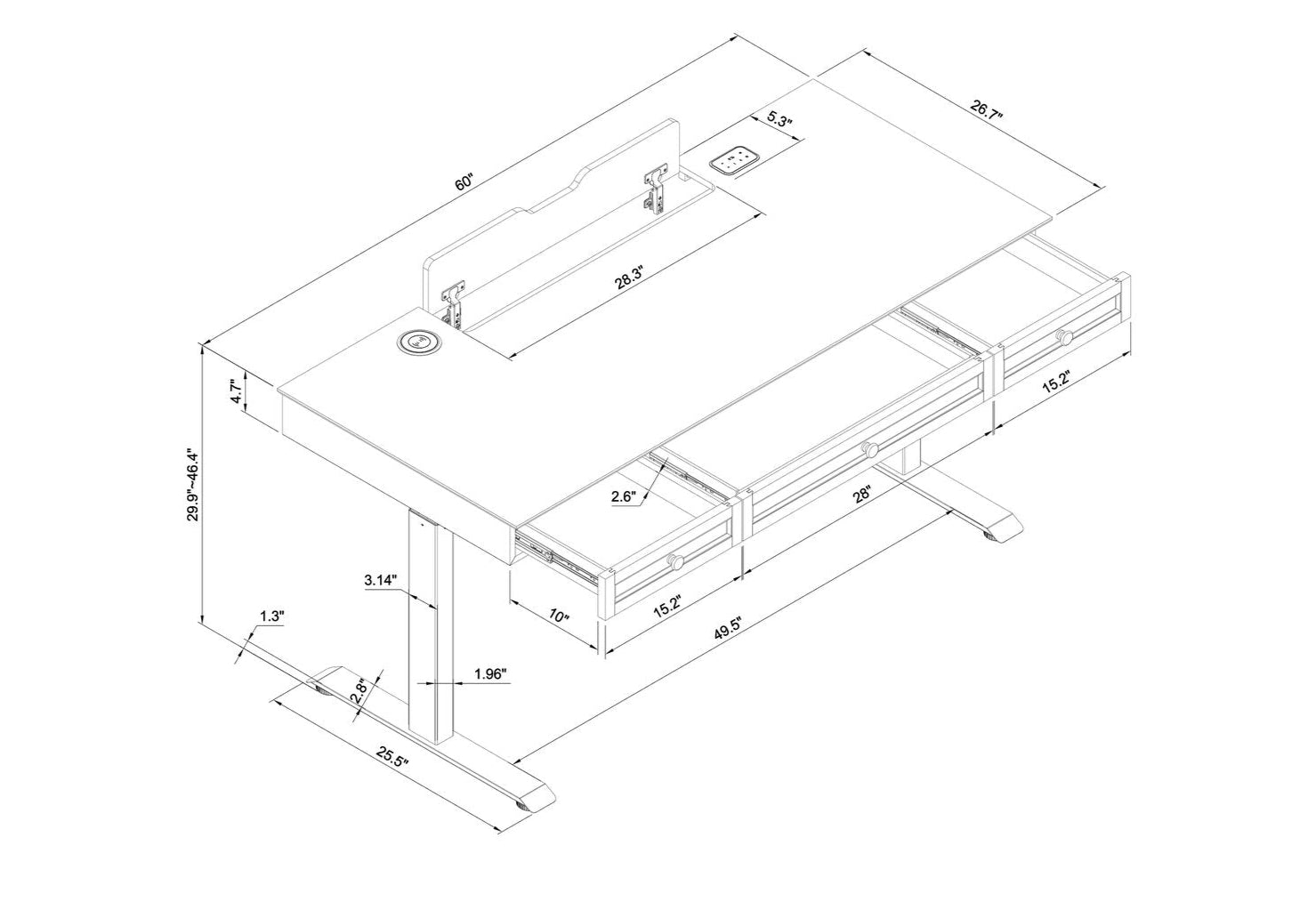 60"
26.7"
5.3"
28.3"
4.7"
29.9"~46.4"
15.2"
2.6"
28"
3.14"
10"
15.2"
49.5"
1.3"
1.96"
2.8"
25.5"