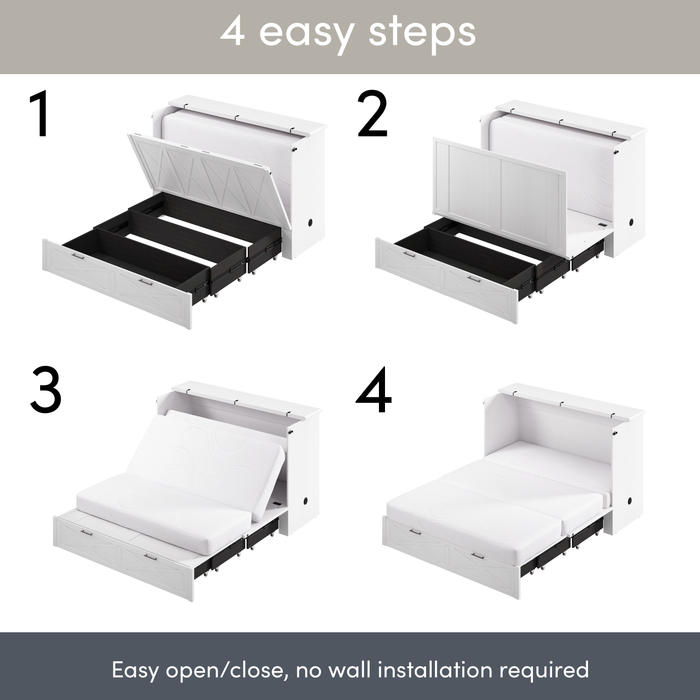 4 easy steps

1

2

3

4

Easy open/close, no wall installation required