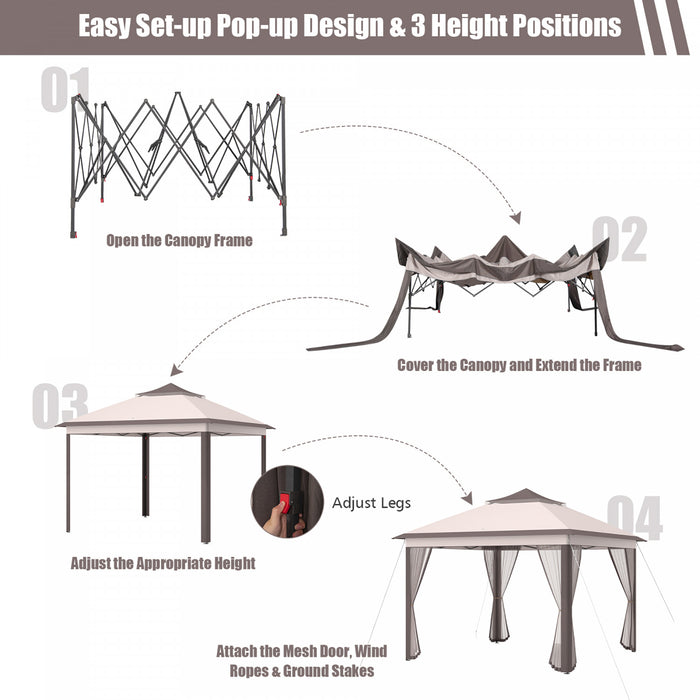 Easy Set-up Pop-up Design & 3 Height Positions

01

Open the Canopy Frame

02

Cover the Canopy and Extend the Frame

03

Adjust Legs

Adjust the Appropriate Height

04

Attach the Mesh Door, Wind Ropes & Ground Stakes