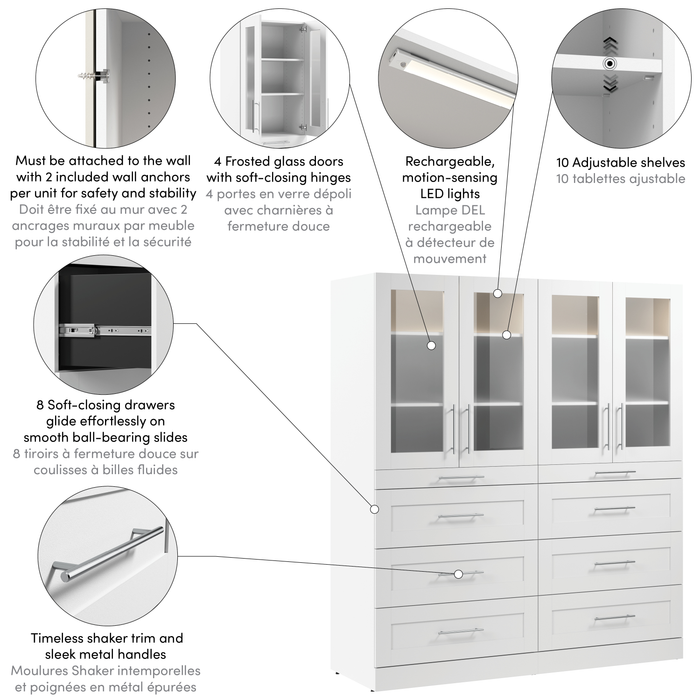 Must be attached to the wall with 2 included wall anchors per unit for safety and stability
Doit être fixé au mur avec 2 ancrages muraux par meuble pour la stabilité et la sécurité

4 Frosted glass doors with soft-closing hinges
4 portes en verre dépoli avec charnières à fermeture douce

Rechargeable, motion-sensing LED lights
Lampe DEL rechargeable à détecteur de mouvement

10 Adjustable shelves
10 tablettes ajustable

8 Soft-closing drawers glide effortlessly on smooth ball-bearing slides
8 tiroirs à fermeture douce sur coulisses à billes fluides

Timeless shaker trim and sleek metal handles
Moulures Shaker intemporelles et poignées en métal épurées