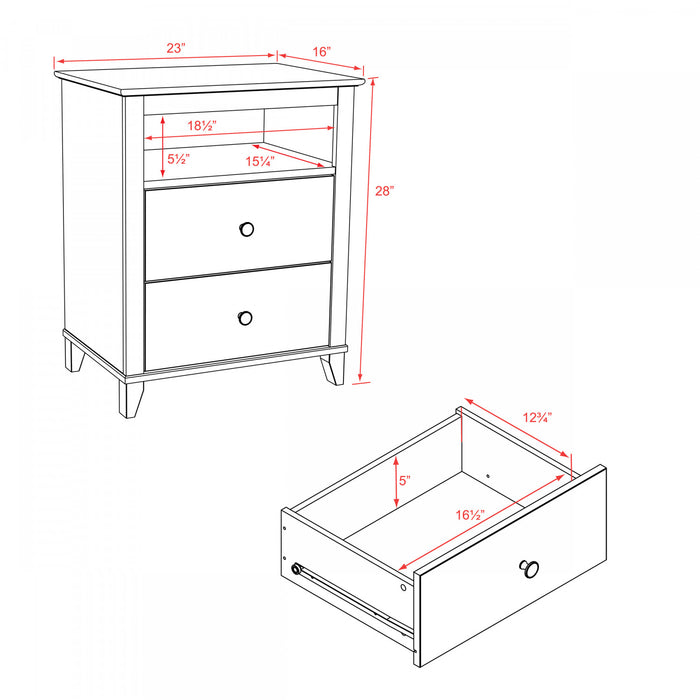 23"
16"
18½"
5½"
15¼"
28"
12¾"
5"
16½"