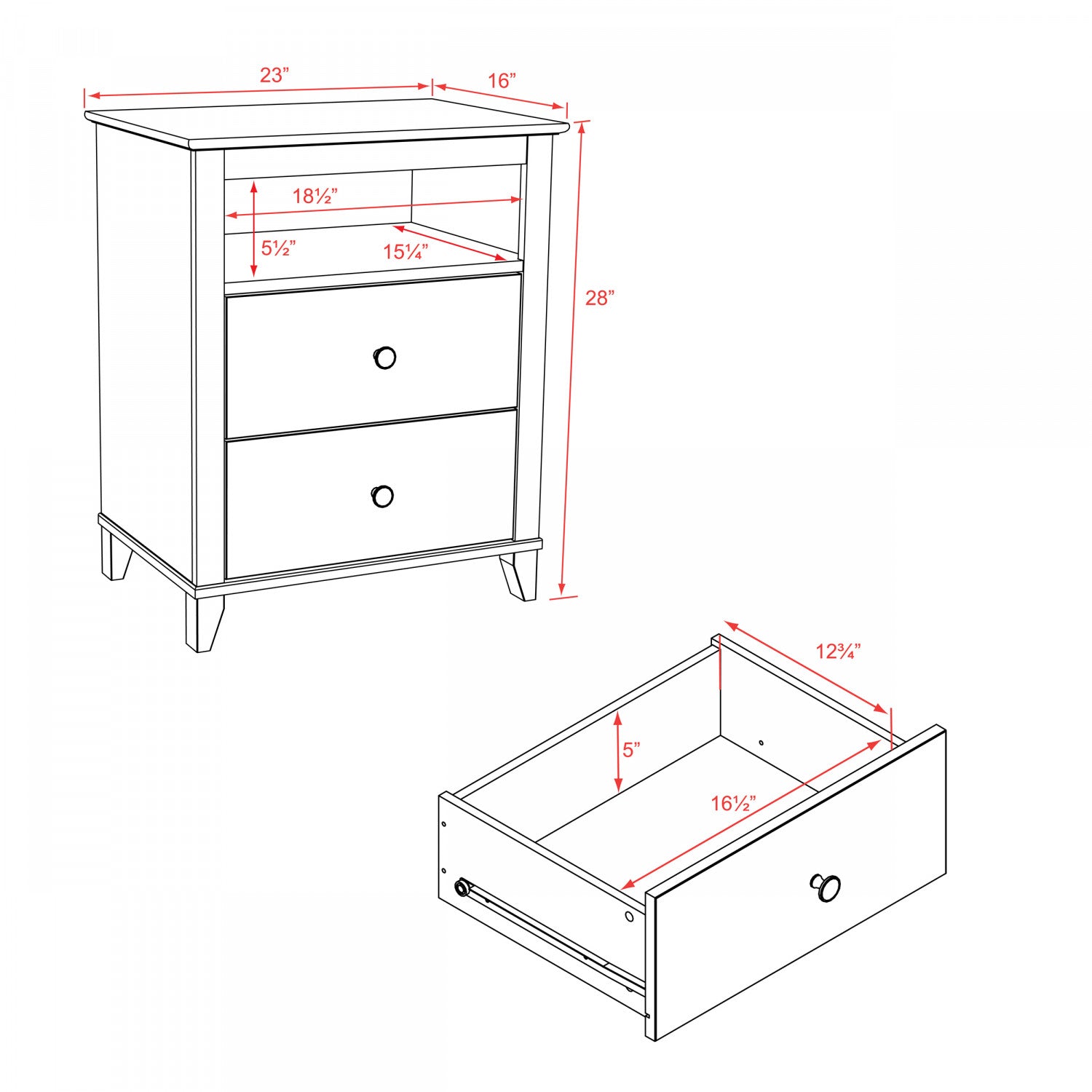 23”
16”
18½”
5½”
15¼”
28”
12¾”
5”
16½”