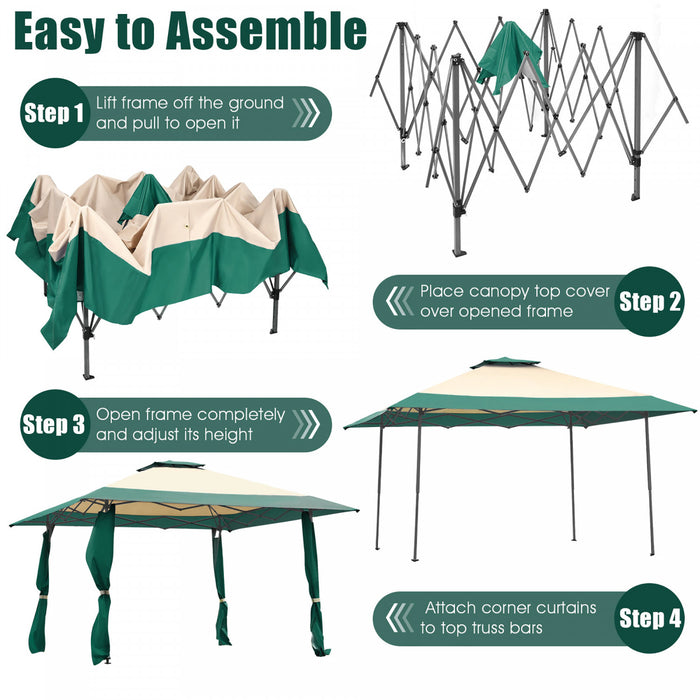 Easy to Assemble

Step 1 Lift frame off the ground and pull to open it

Place canopy top cover over opened frame Step 2

Step 3 Open frame completely and adjust its height

Attach corner curtains to top truss bars Step 4