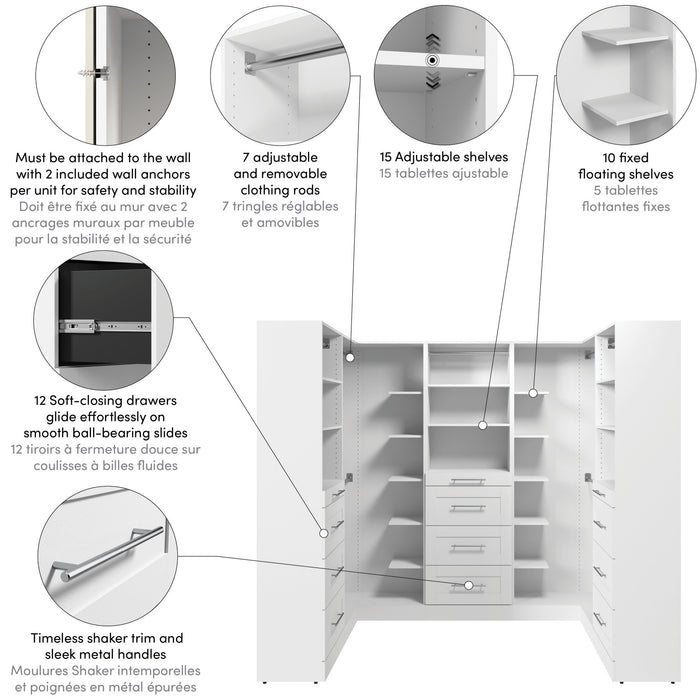 Must be attached to the wall with 2 included wall anchors per unit for safety and stability
Doit être fixé au mur avec 2 ancrages muraux par meuble pour la stabilité et la sécurité

7 adjustable and removable clothing rods
7 tringles réglables et amovibles

15 Adjustable shelves
15 tablettes ajustable

10 fixed floating shelves
5 tablettes flottantes fixes

12 Soft-closing drawers glide effortlessly on smooth ball-bearing slides
12 tiroirs à fermeture douce sur coulisses à billes fluides

Timeless shaker trim and sleek metal handles
Moulures Shaker intemporelles et poignées en métal épurées