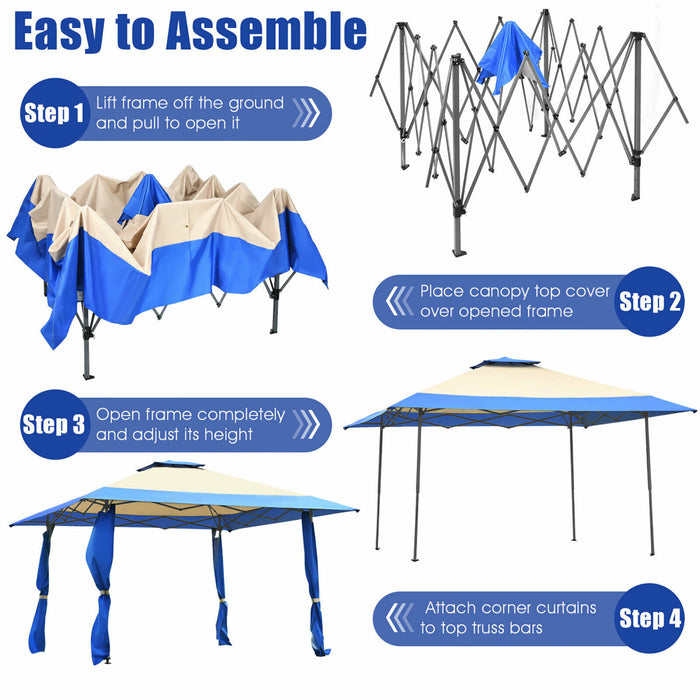 Easy to Assemble

Step 1 Lift frame off the ground and pull to open it

Place canopy top cover over opened frame Step 2

Step 3 Open frame completely and adjust its height

Attach corner curtains to top truss bars Step 4