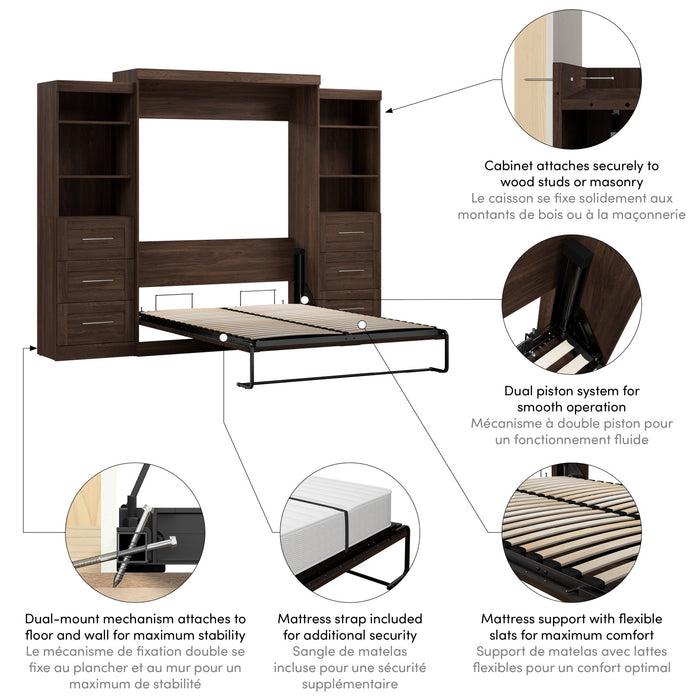 Cabinet attaches securely to wood studs or masonry
Le caisson se fixe solidement aux montants de bois ou à la maçonnerie

Dual piston system for smooth operation
Mécanisme à double piston pour un fonctionnement fluide

Dual-mount mechanism attaches to floor and wall for maximum stability
Le mécanisme de fixation double se fixe au plancher et au mur pour un maximum de stabilité

Mattress strap included for additional security
Sangle de matelas incluse pour une sécurité supplémentaire

Mattress support with flexible slats for maximum comfort
Support de matelas avec lattes flexibles pour un confort optimal