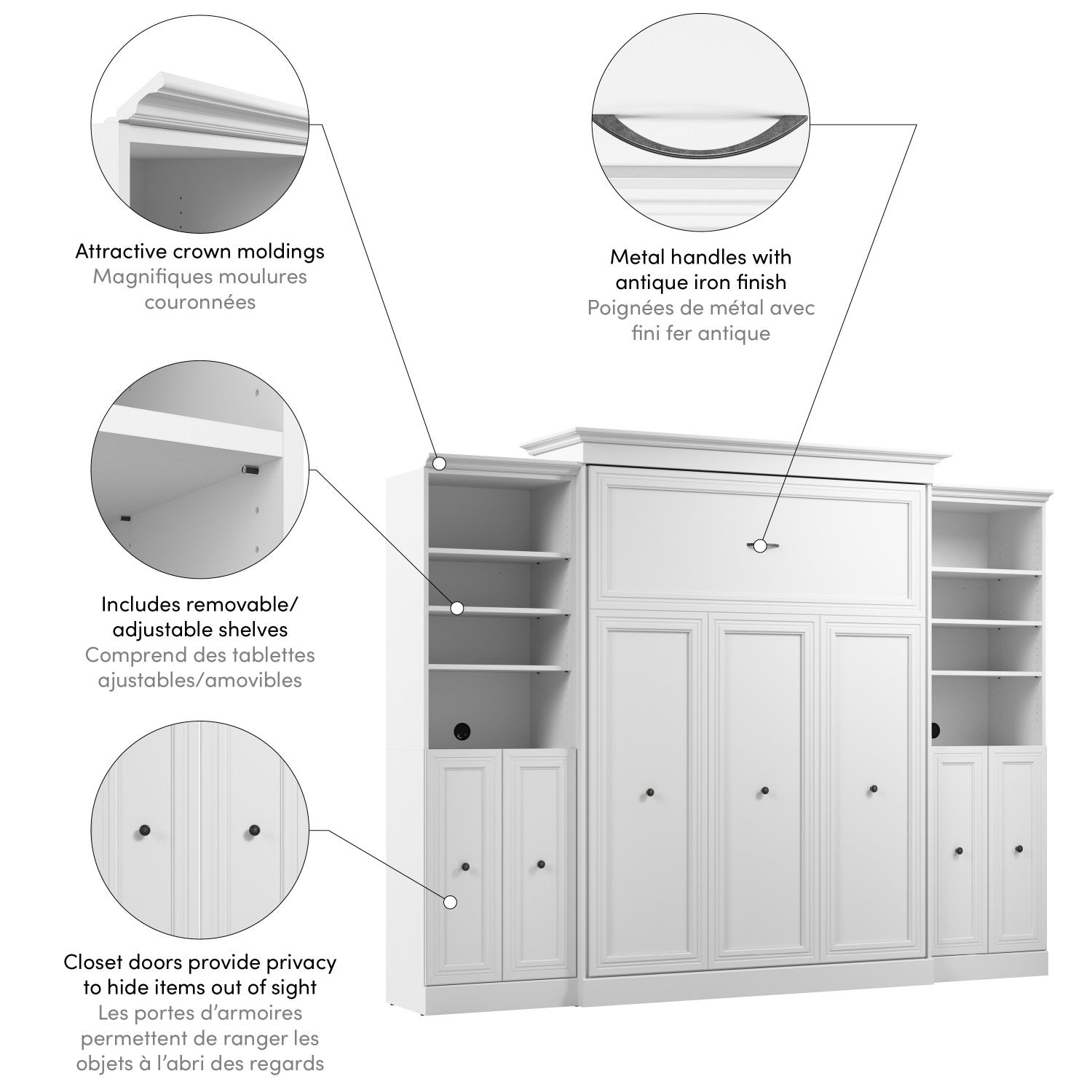 Attractive crown moldings
Magnifiques moulures couronnées

Metal handles with antique iron finish
Poignées de métal avec fini fer antique

Includes removable/ adjustable shelves
Comprend des tablettes ajustables/amovibles

Closet doors provide privacy to hide items out of sight
Les portes d'armoires permettent de ranger les objets à l'abri des regards