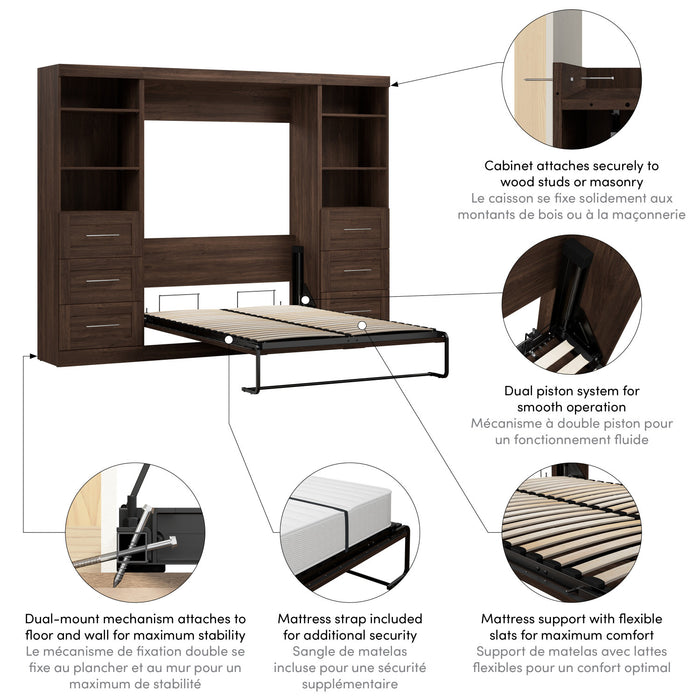 Cabinet attaches securely to wood studs or masonry
Le caisson se fixe solidement aux montants de bois ou à la maçonnerie

Dual piston system for smooth operation
Mécanisme à double piston pour un fonctionnement fluide

Dual-mount mechanism attaches to floor and wall for maximum stability
Le mécanisme de fixation double se fixe au plancher et au mur pour un maximum de stabilité

Mattress strap included for additional security
Sangle de matelas incluse pour une sécurité supplémentaire

Mattress support with flexible slats for maximum comfort
Support de matelas avec lattes flexibles pour un confort optimal