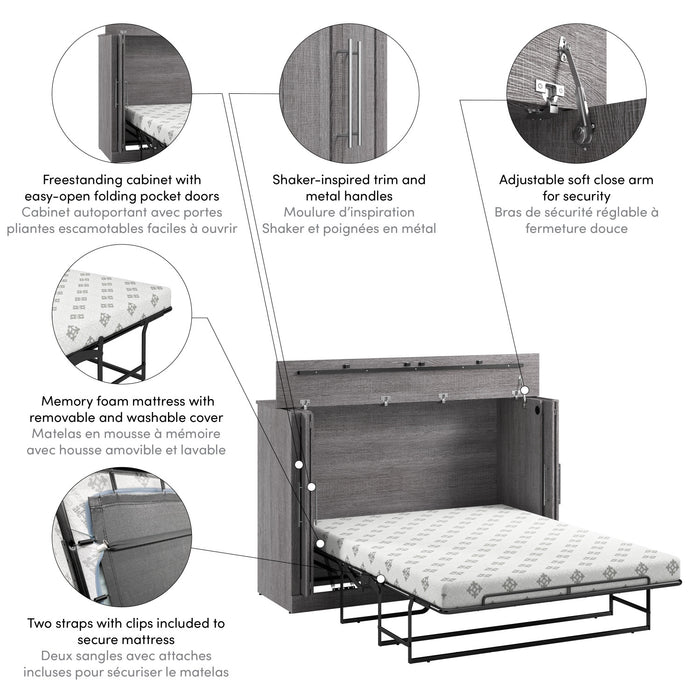 Freestanding cabinet with easy-open folding pocket doors
Cabinet autoportant avec portes pliantes escamotables faciles à ouvrir

Shaker-inspired trim and metal handles
Moulure d'inspiration Shaker et poignées en métal

Adjustable soft close arm for security
Bras de sécurité réglable à fermeture douce

Memory foam mattress with removable and washable cover
Matelas en mousse à mémoire avec housse amovible et lavable

Two straps with clips included to secure mattress
Deux sangles avec attaches incluses pour sécuriser le matelas