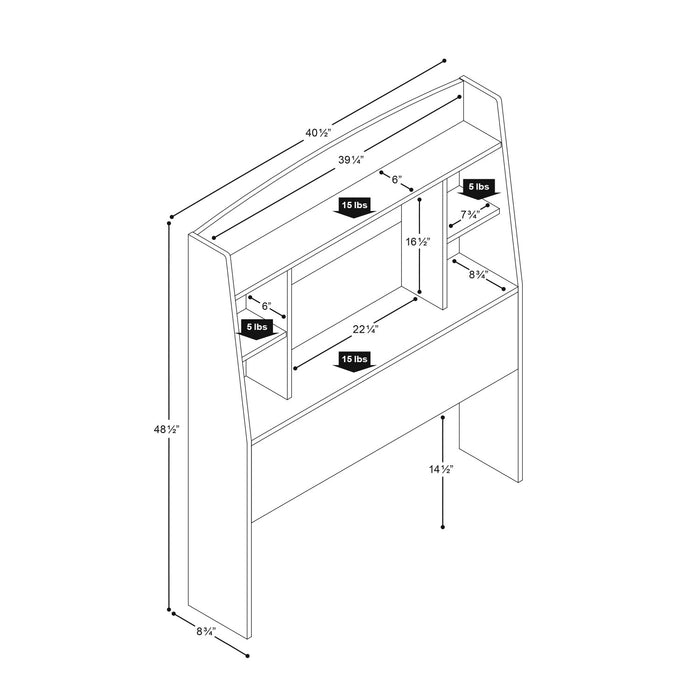 40½"
39¼"
6"
5 lbs
15 lbs
7¾"
16½"
8¾"
6"
5 lbs
22¼"
15 lbs
48½"
14½"
8¾"