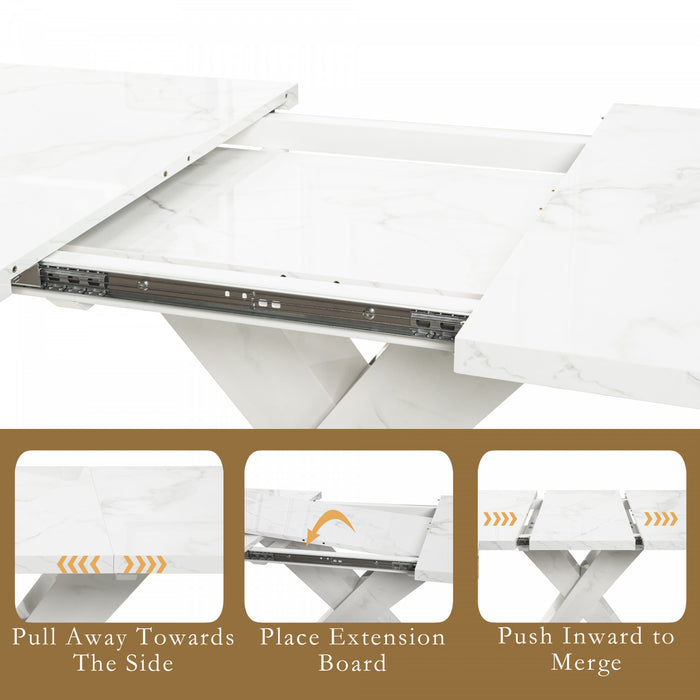 Pull Away Towards The Side

Place Extension Board

Push Inward to Merge