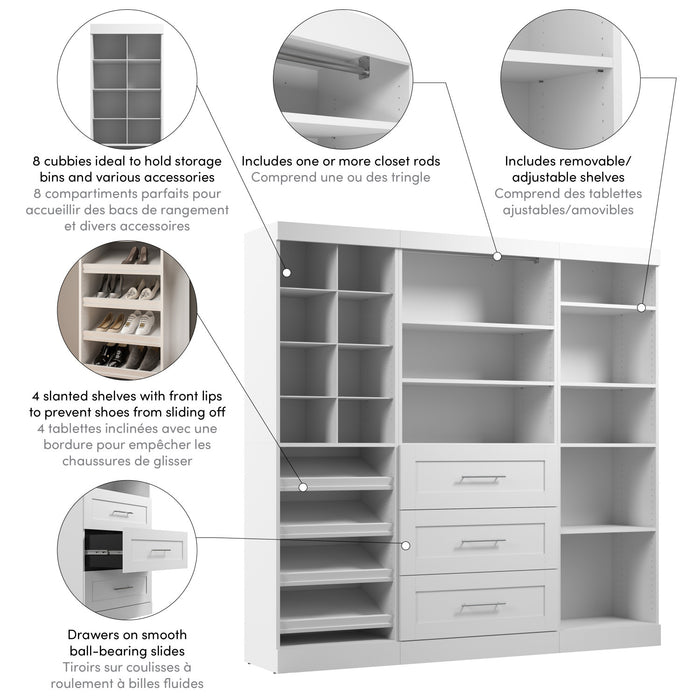 8 cubbies ideal to hold storage bins and various accessories
8 compartiments parfaits pour accueillir des bacs de rangement et divers accessoires

Includes one or more closet rods
Comprend une ou des tringle

Includes removable/ adjustable shelves
Comprend des tablettes ajustables/amovibles

4 slanted shelves with front lips to prevent shoes from sliding off
4 tablettes inclinées avec une bordure pour empêcher les chaussures de glisser

Drawers on smooth ball-bearing slides
Tiroirs sur coulisses à roulement à billes fluides