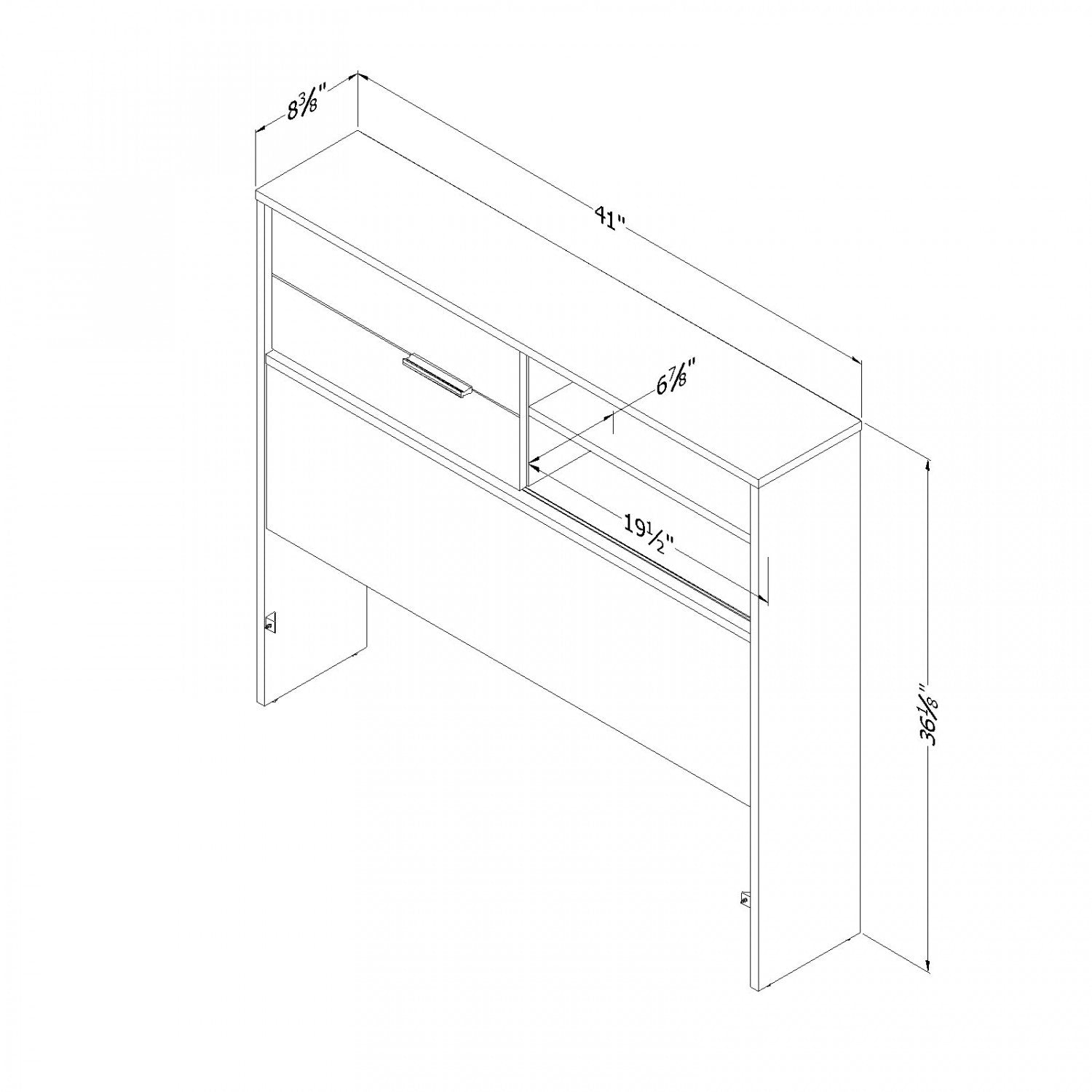 $8\frac{3}{8}$"

41"

$6\frac{7}{8}$"

$19\frac{1}{2}$"

$36\frac{1}{8}$"