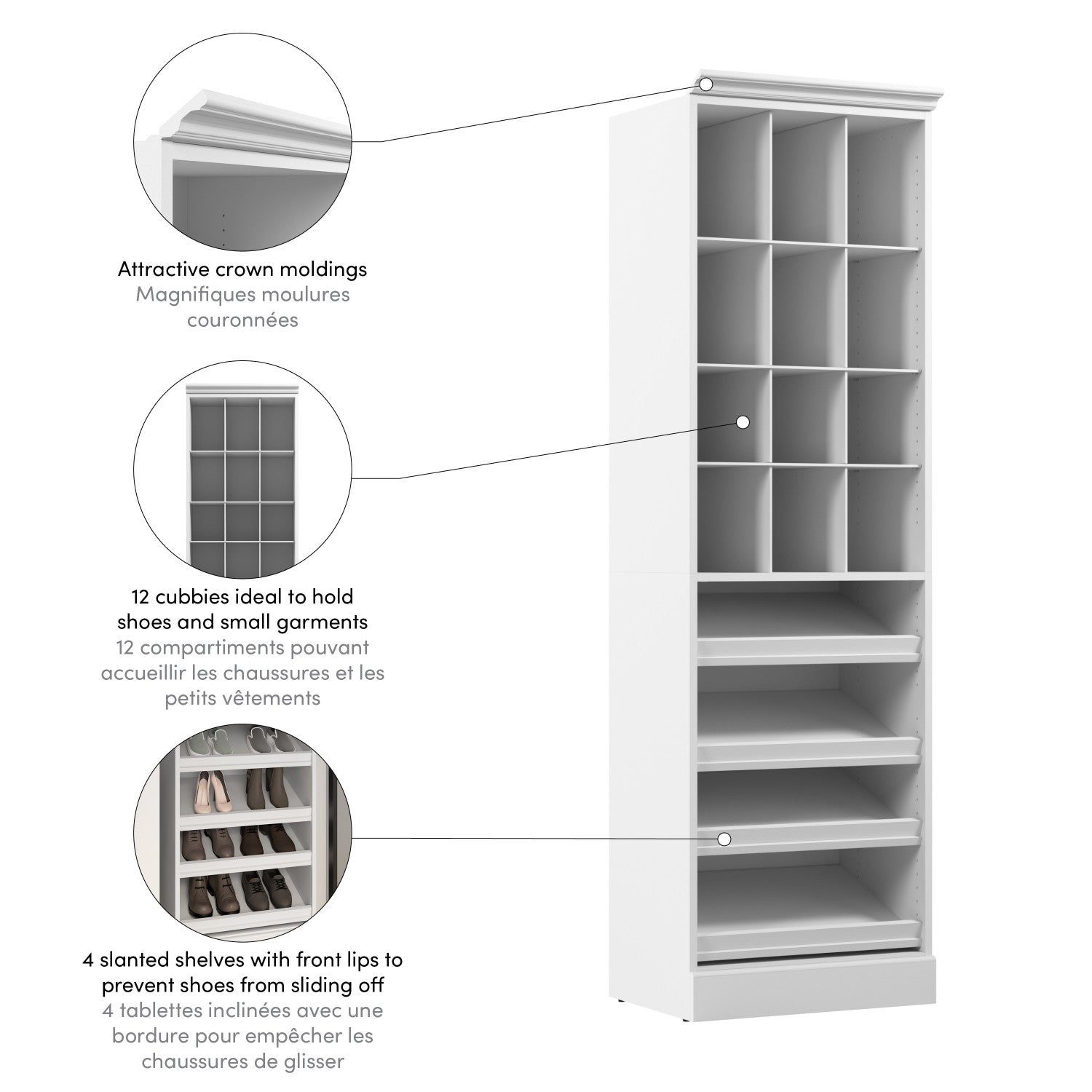 Attractive crown moldings
Magnifiques moulures couronnées

12 cubbies ideal to hold shoes and small garments
12 compartiments pouvant accueillir les chaussures et les petits vêtements

4 slanted shelves with front lips to prevent shoes from sliding off
4 tablettes inclinées avec une bordure pour empêcher les chaussures de glisser