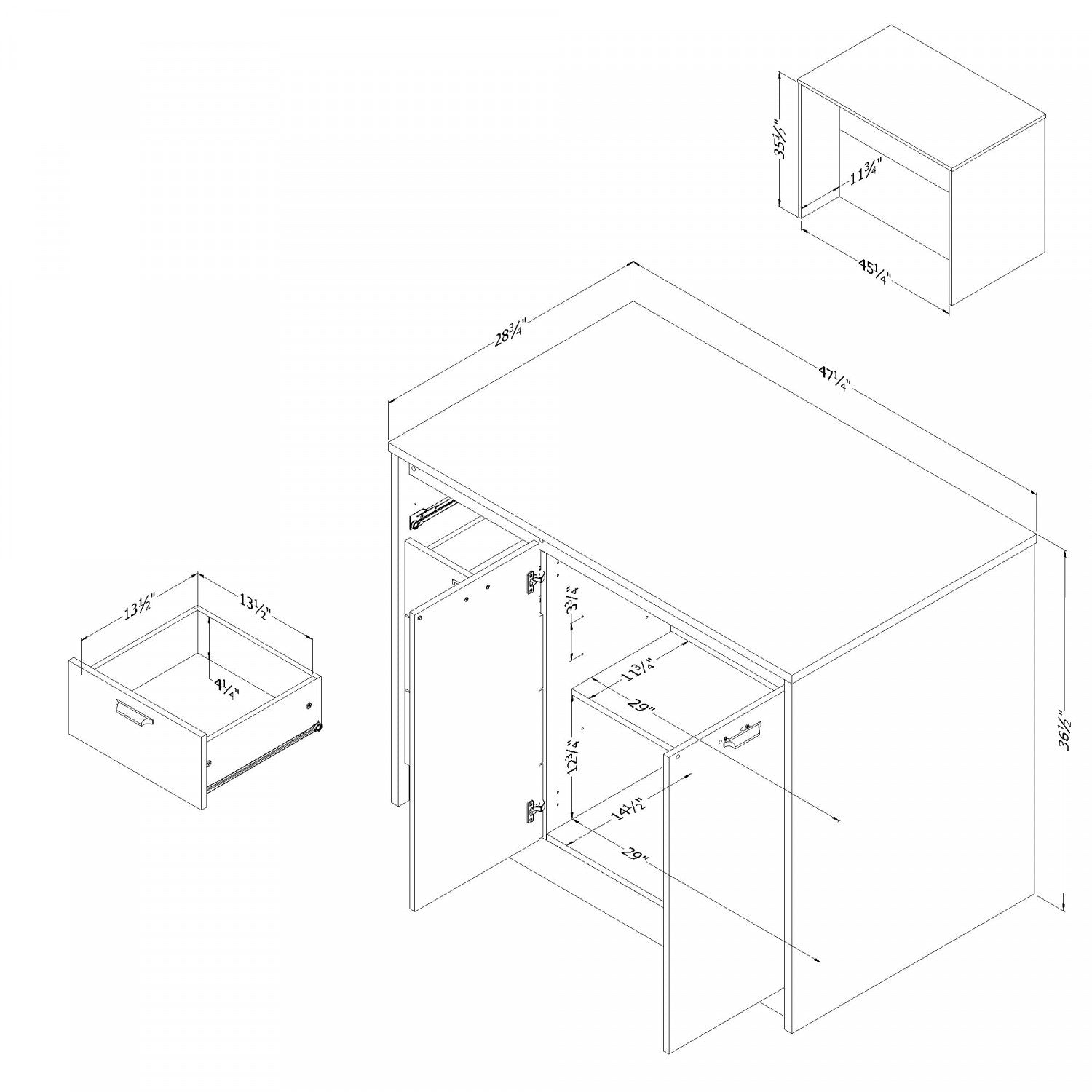 35½"
11¾"
45¼"
28¾"
47¼"
13½"
13½"
4¼"
3¾"
11¾"
29"
12¾"
14½"
29"
36½"