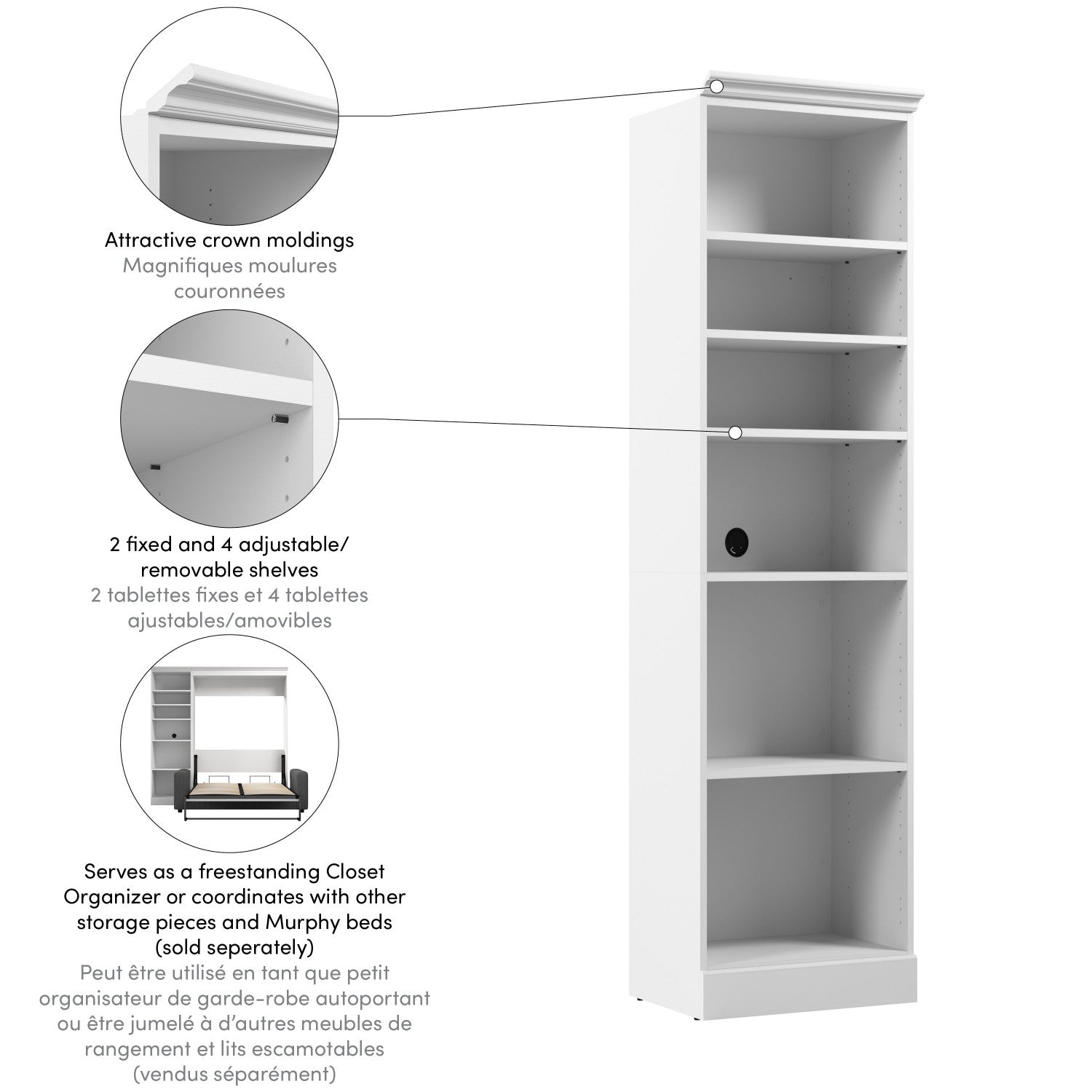 Attractive crown moldings
Magnifiques moulures couronnées

2 fixed and 4 adjustable/ removable shelves
2 tablettes fixes et 4 tablettes ajustables/amovibles

Serves as a freestanding Closet Organizer or coordinates with other storage pieces and Murphy beds (sold seperately)
Peut être utilisé en tant que petit organisateur de garde-robe autoportant ou être jumelé à d'autres meubles de rangement et lits escamotables (vendus séparément)