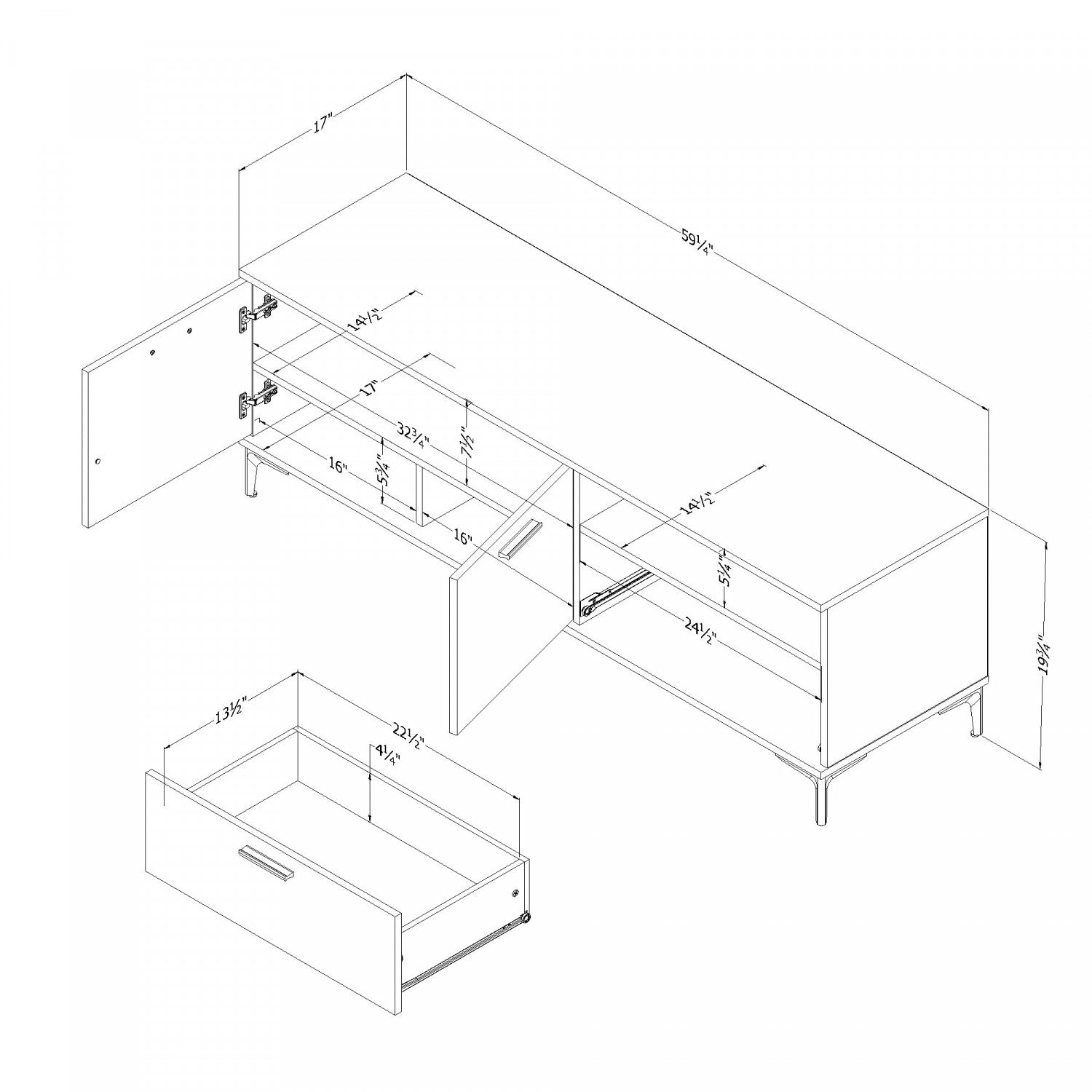 17"

59¼"

14½"

17"

32¾"

7½"

16"

5¾"

16"

14½"

5¼"

24½"

19¾"

13½"

22½"

4¼"