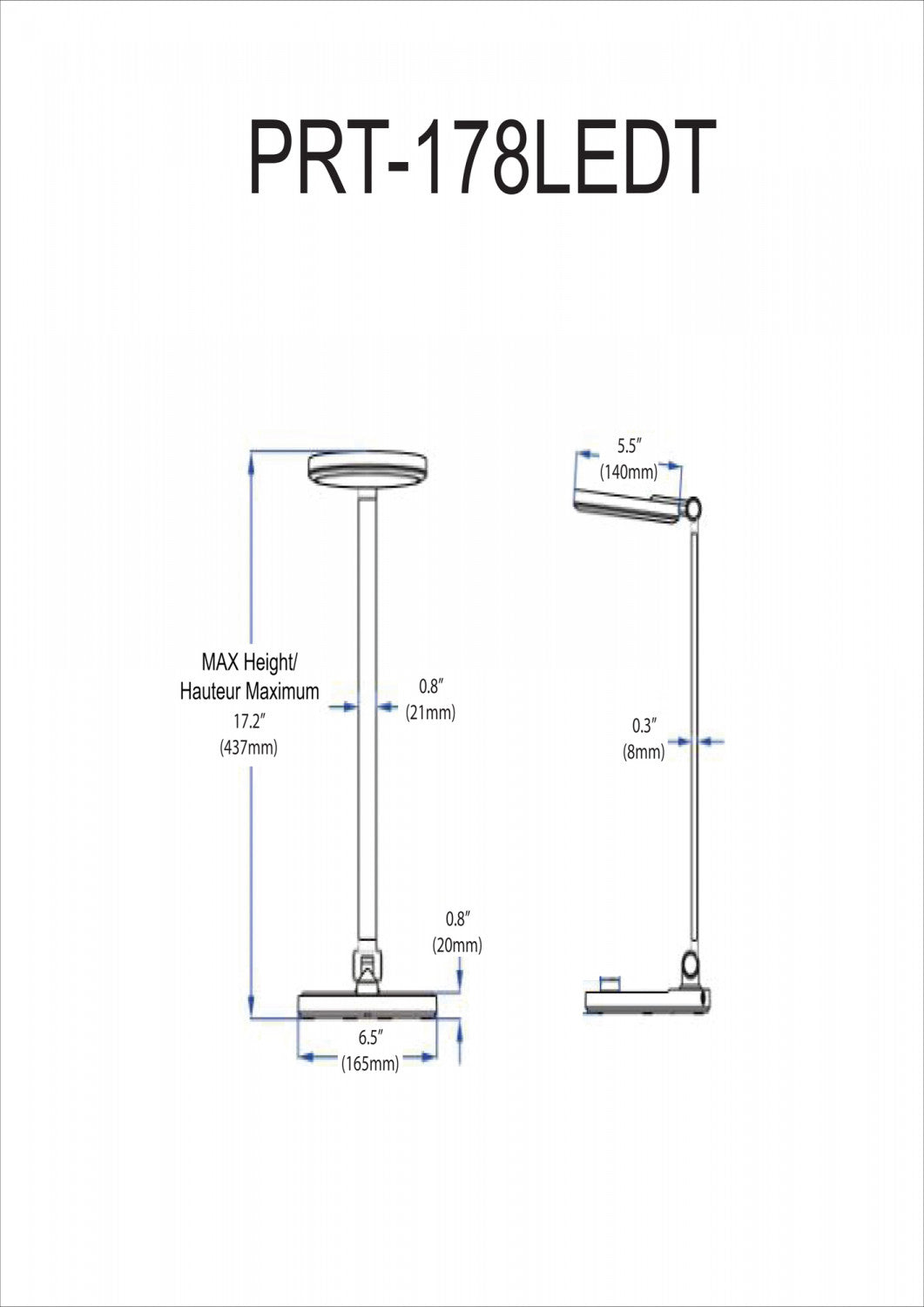 PRT-178LEDT

MAX Height/
Hauteur Maximum
17.2″
(437mm)

0.8″
(21mm)

0.8″
(20mm)

6.5″
(165mm)

5.5″
(140mm)

0.3″
(8mm)