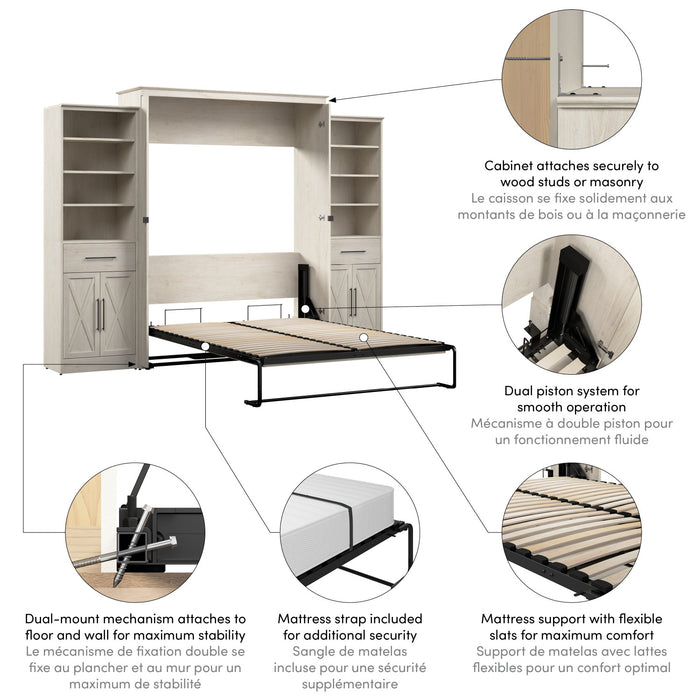 Cabinet attaches securely to wood studs or masonry
Le caisson se fixe solidement aux montants de bois ou à la maçonnerie

Dual piston system for smooth operation
Mécanisme à double piston pour un fonctionnement fluide

Dual-mount mechanism attaches to floor and wall for maximum stability
Le mécanisme de fixation double se fixe au plancher et au mur pour un maximum de stabilité

Mattress strap included for additional security
Sangle de matelas incluse pour une sécurité supplémentaire

Mattress support with flexible slats for maximum comfort
Support de matelas avec lattes flexibles pour un confort optimal