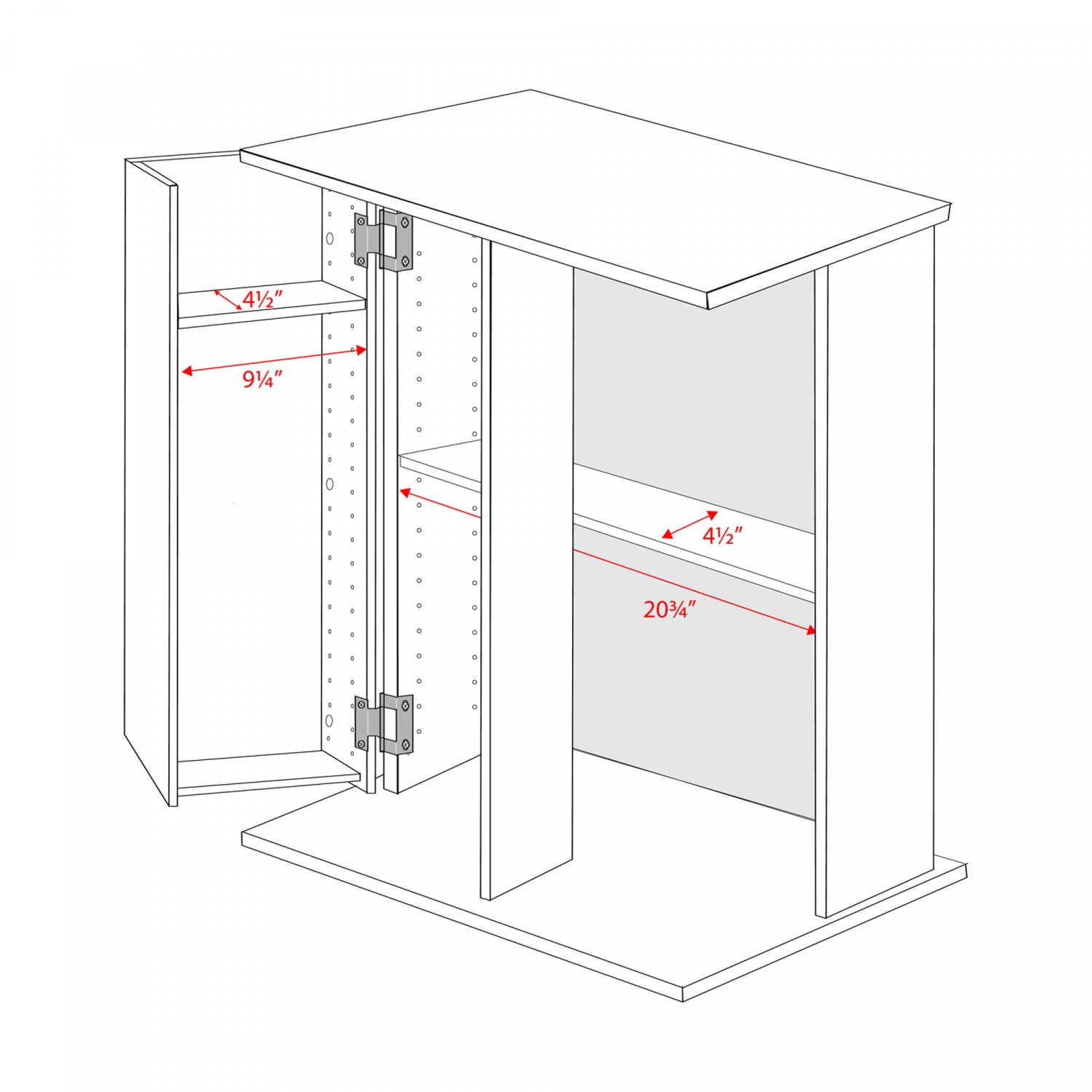 4½″

9¼″

4½″

20¾″