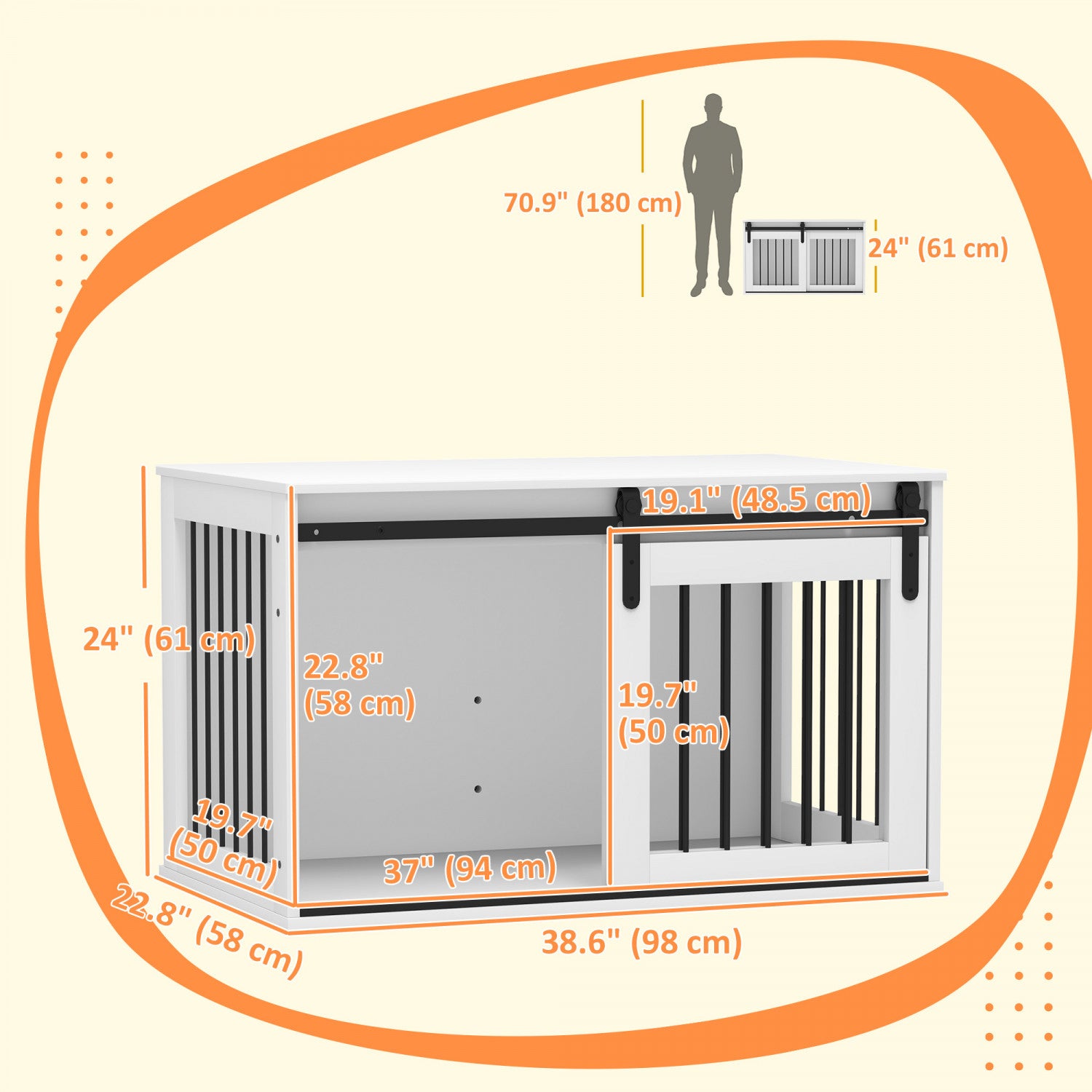 70.9" (180 cm)

24" (61 cm)

19.1" (48.5 cm)

24" (61 cm)

22.8" (58 cm)

19.7" (50 cm)

19.7" (50 cm)

37" (94 cm)

22.8" (58 cm)

38.6" (98 cm)